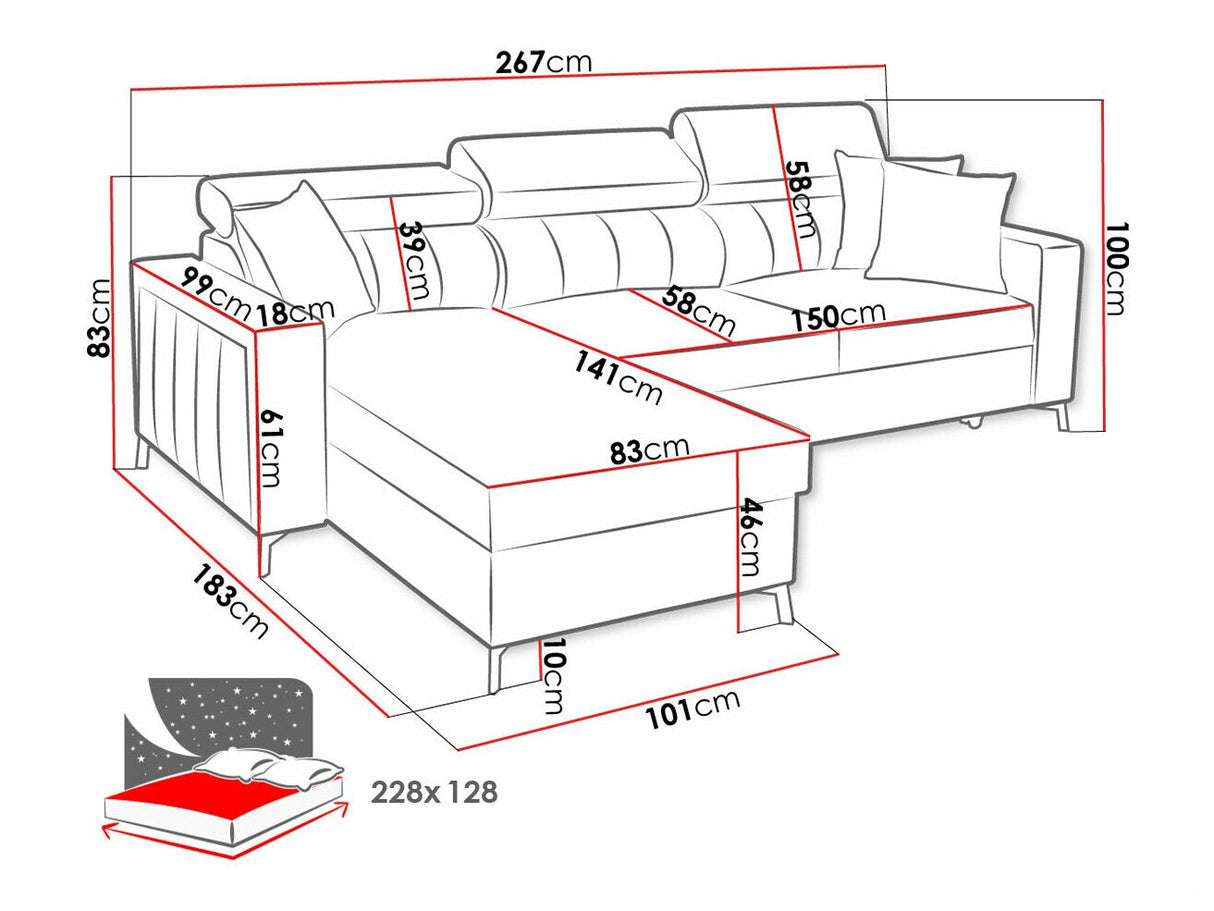 267cm
58cm
100cm
39cm
83cm
99cm
18cm
58cm
150cm
141cm
61cm
83cm
46cm
183cm
10cm
101cm
228x 128