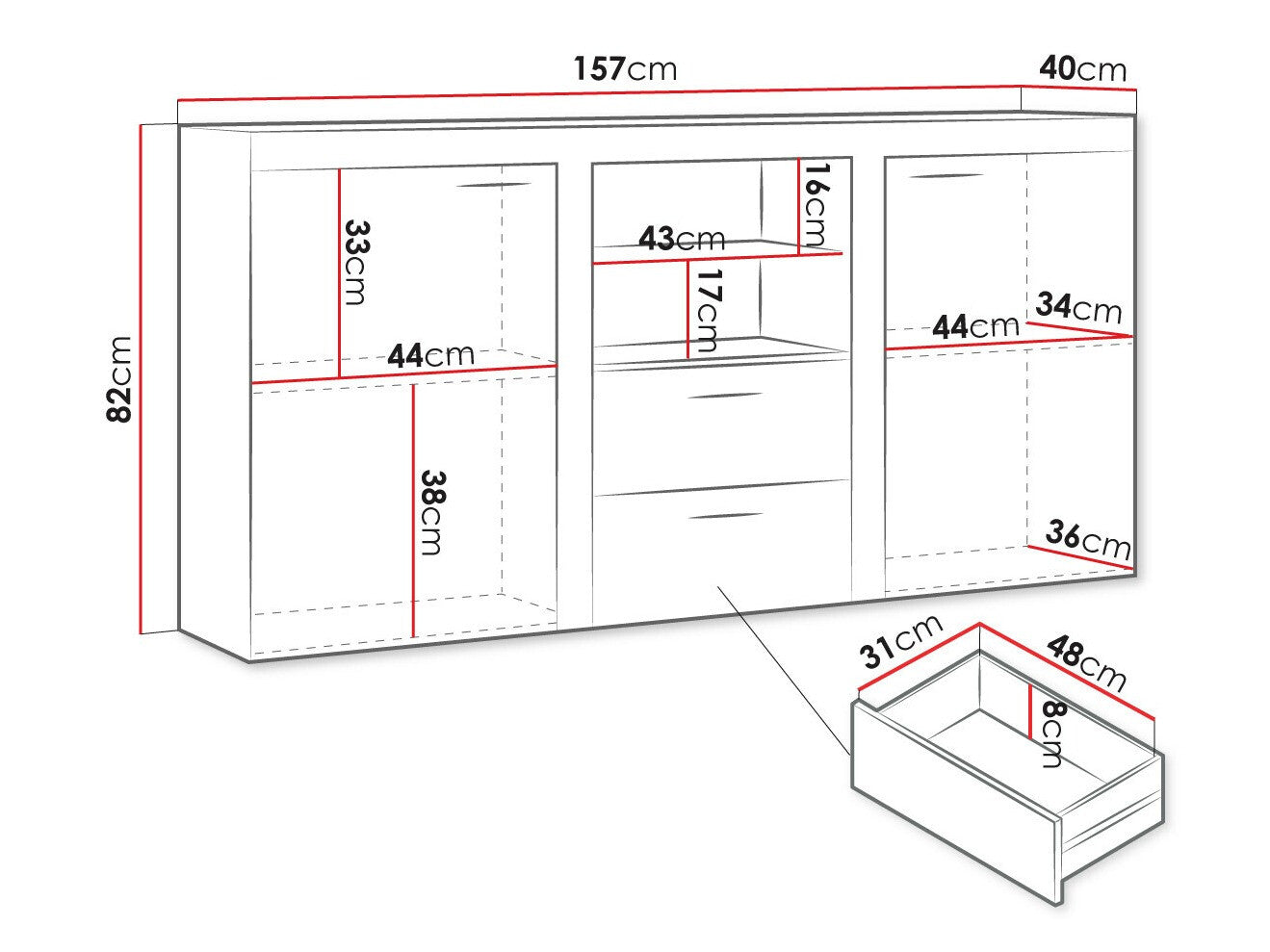 157cm
40cm
82cm
33cm
44cm
38cm
16cm
43cm
17cm
44cm
34cm
36cm
31cm
48cm
8cm