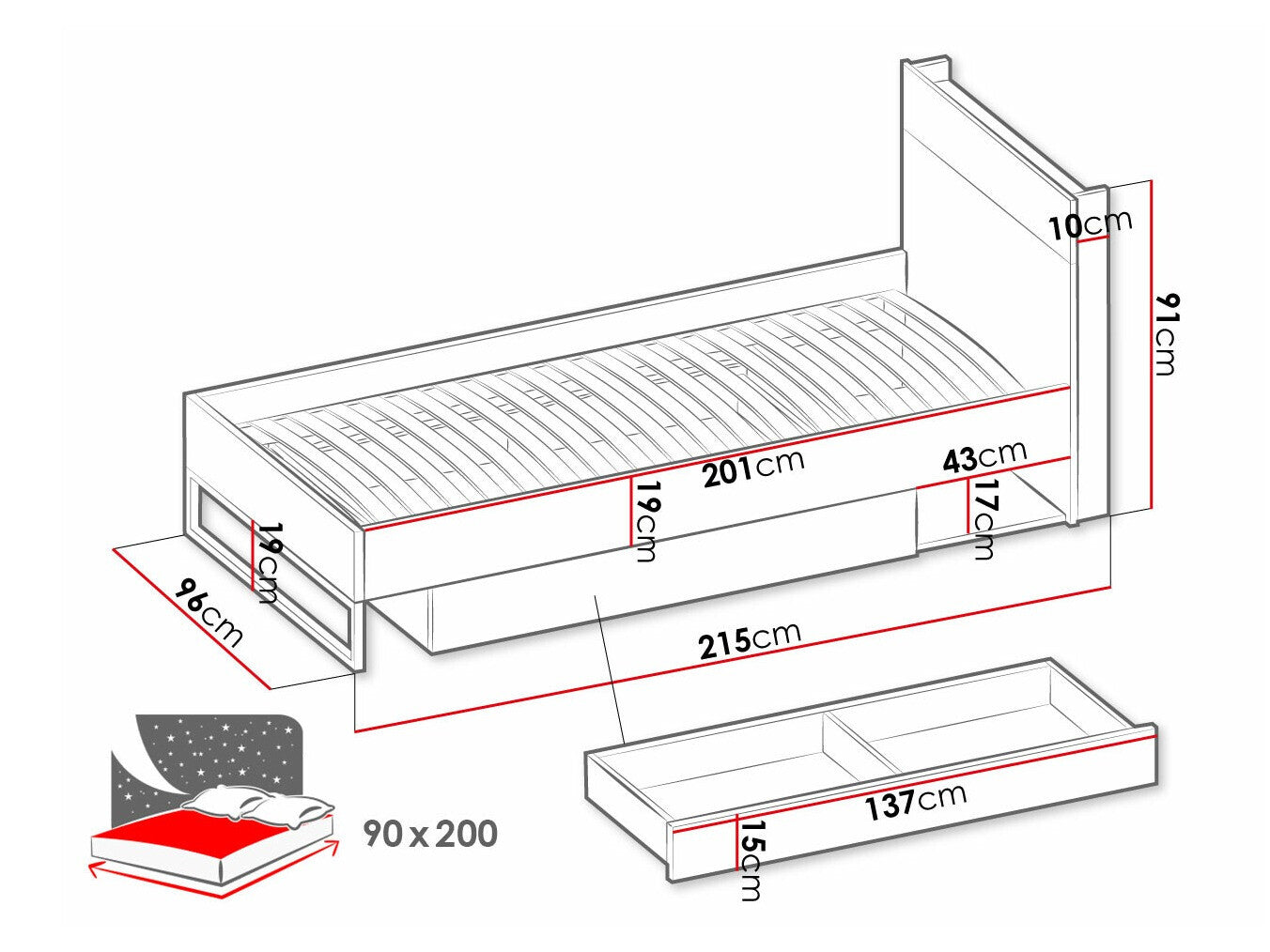 10cm
91cm
201cm
43cm
19cm
17cm
19cm
96cm
215cm
137cm
15cm
90 x 200