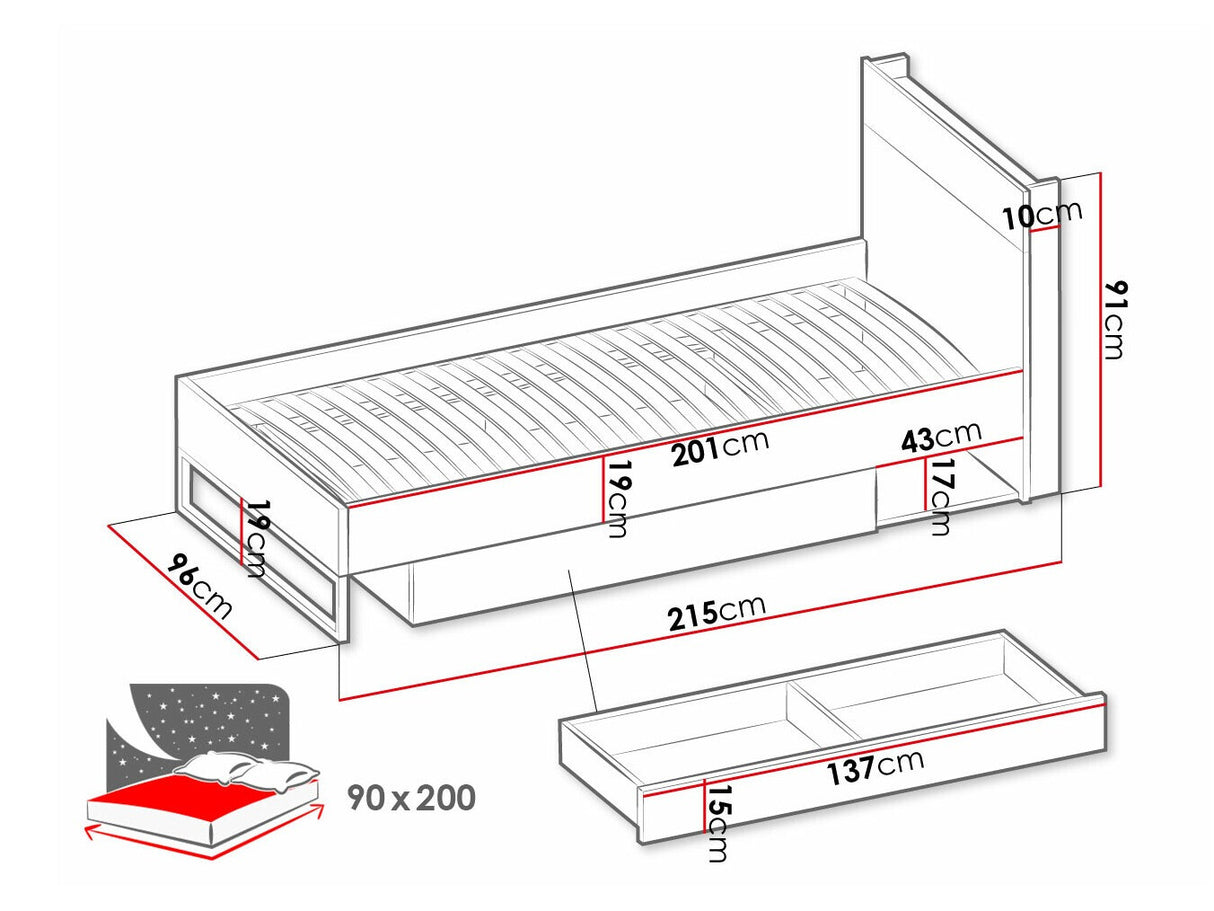 10cm
91cm
201cm
43cm
19cm
17cm
19cm
96cm
215cm
137cm
15cm
90 x 200