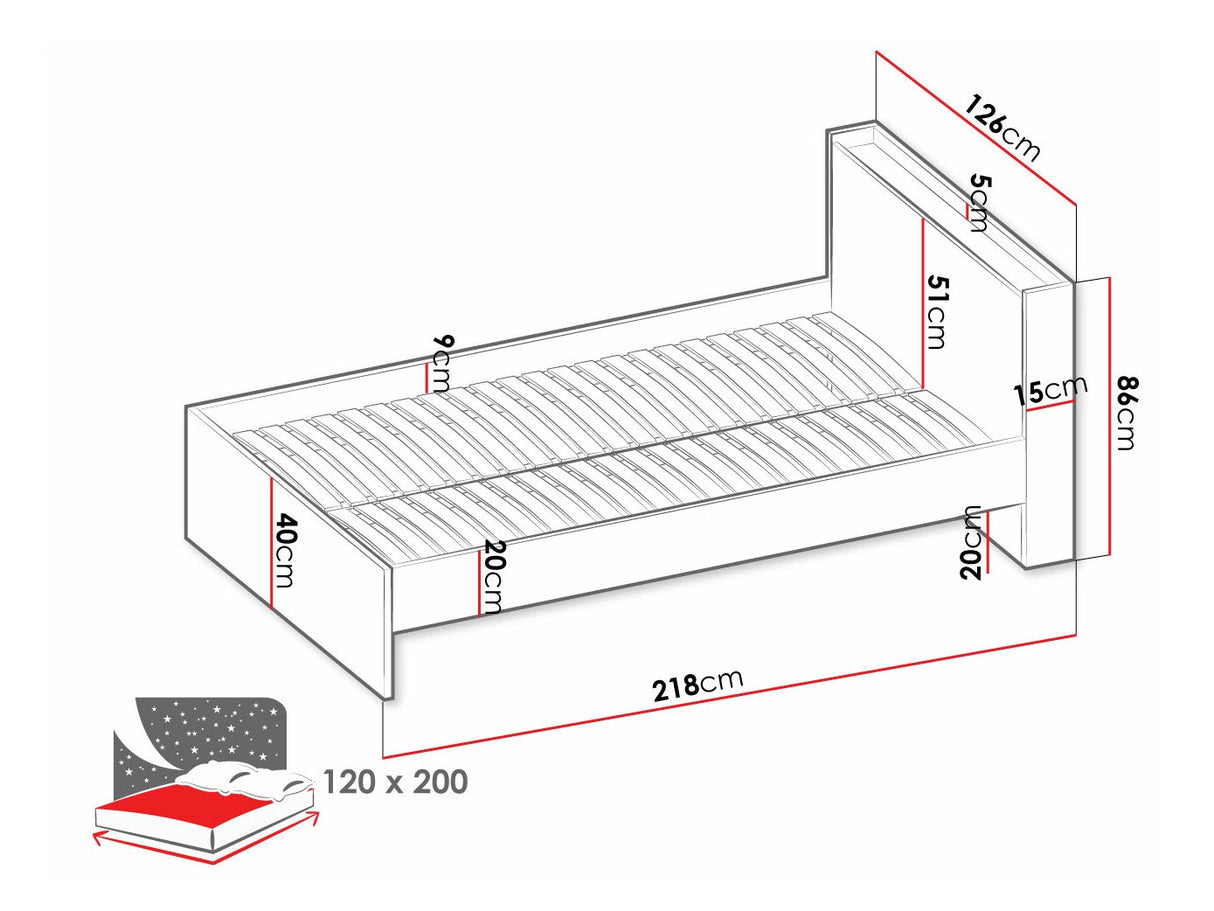 126cm
5cm
51cm
9cm
15cm
86cm
40cm
20cm
20cm
218cm
120 x 200