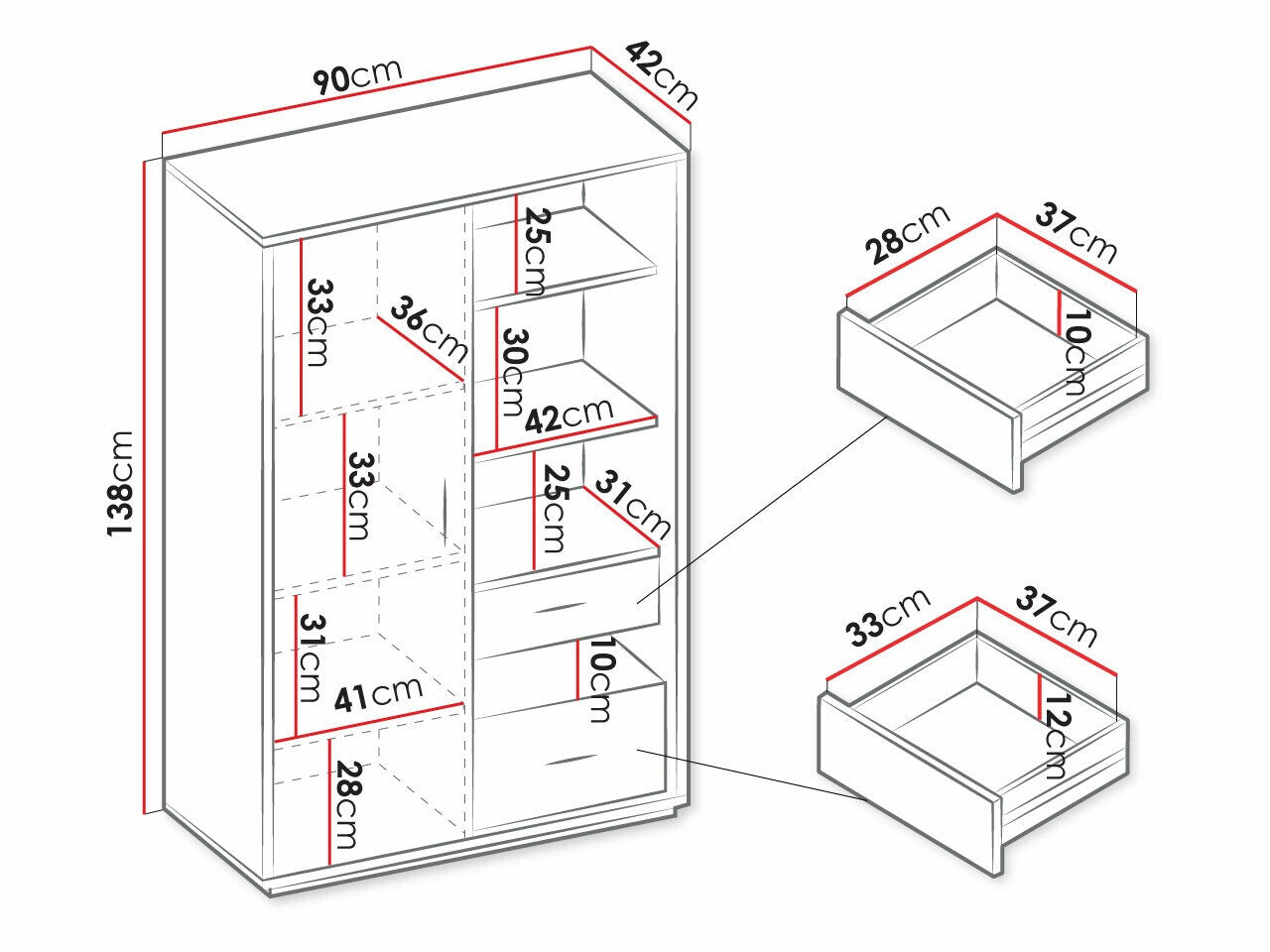 90cm
42cm
138cm
33cm
36cm
33cm
31cm
41cm
28cm
25cm
30cm
42cm
25cm
31cm
10cm
28cm
37cm
10cm
33cm
37cm
12cm