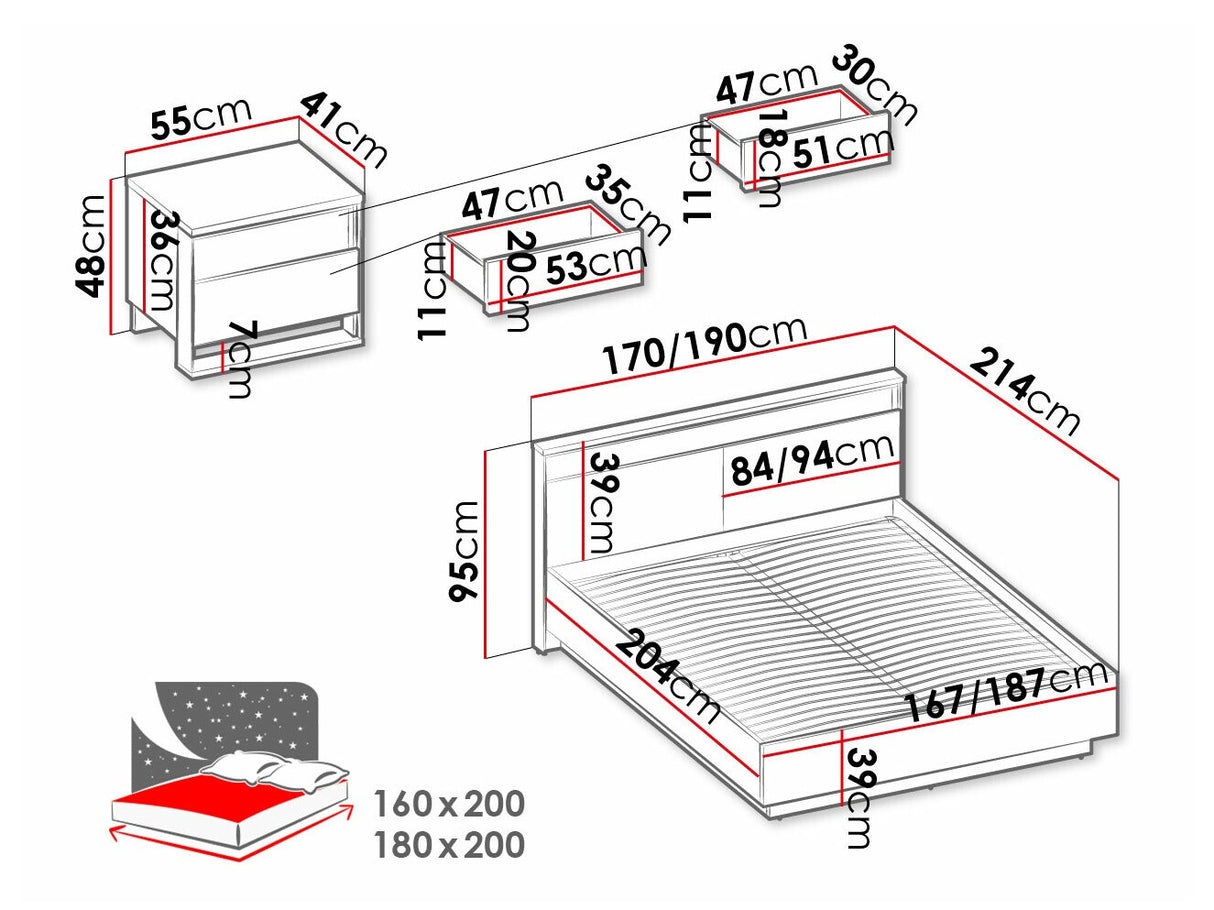 55cm
41cm
48cm
36cm
7cm
47cm
35cm
11cm
20cm
53cm
47cm
30cm
11cm
18cm
51cm
170/190cm
214cm
95cm
39cm
84/94cm
204cm
167/187cm
39cm
160 x 200
180 x 200