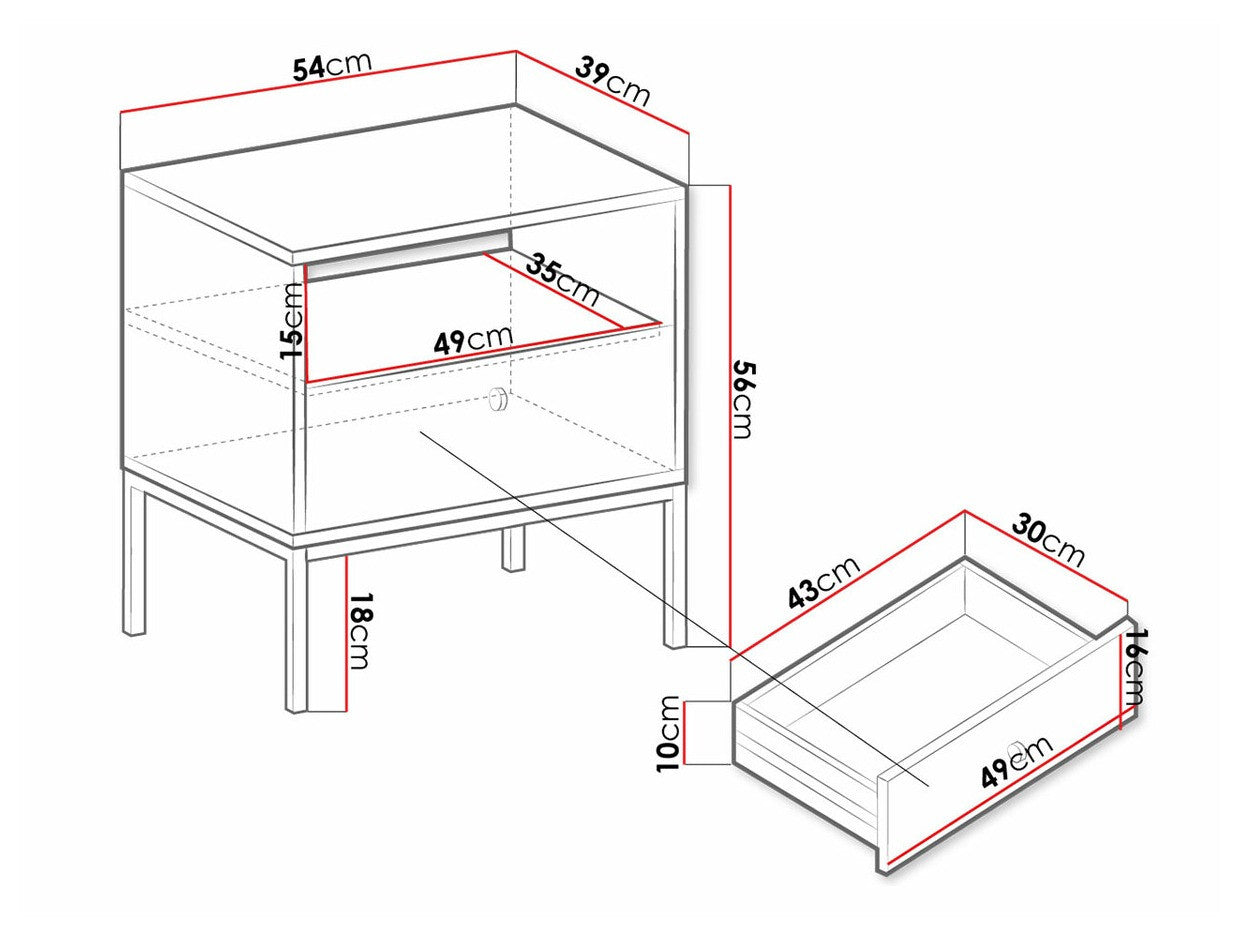 54cm
39cm
35cm
15cm
49cm
56cm
18cm
43cm
30cm
16cm
10cm
49cm