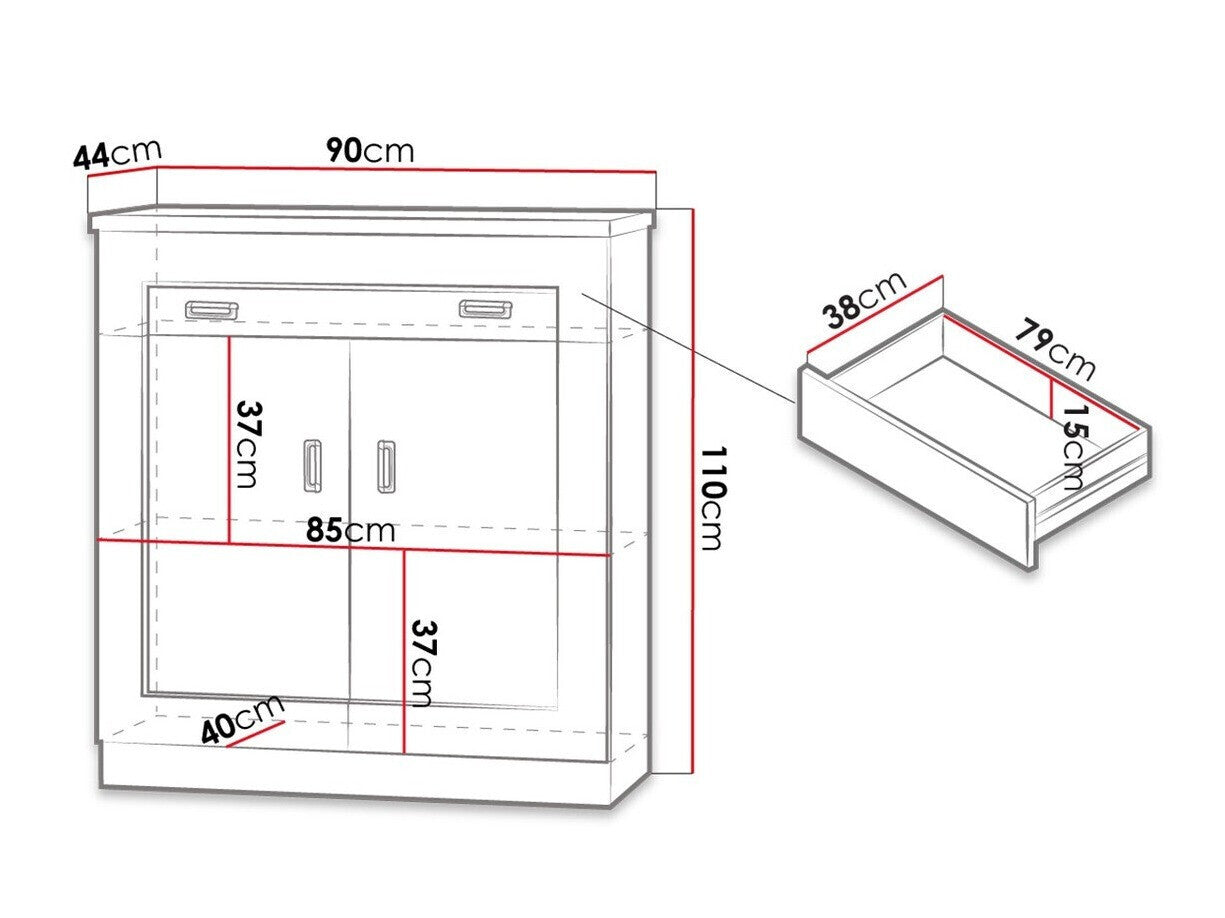 44cm
90cm
37cm
85cm
37cm
40cm
110cm
38cm
79cm
15cm