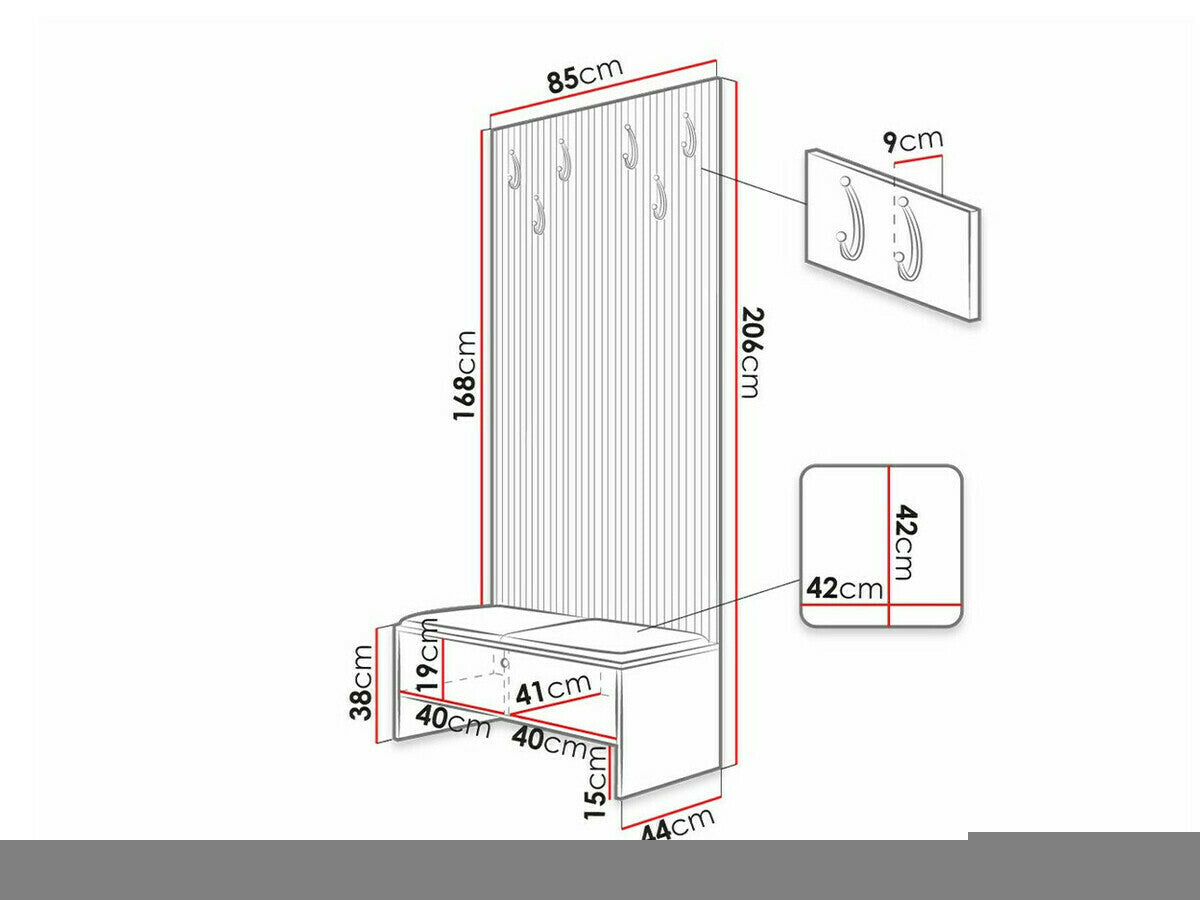 85cm
9cm
168cm
206cm
42cm
42cm
38cm
19cm
41cm
40cm
40cm
15cm
44cm