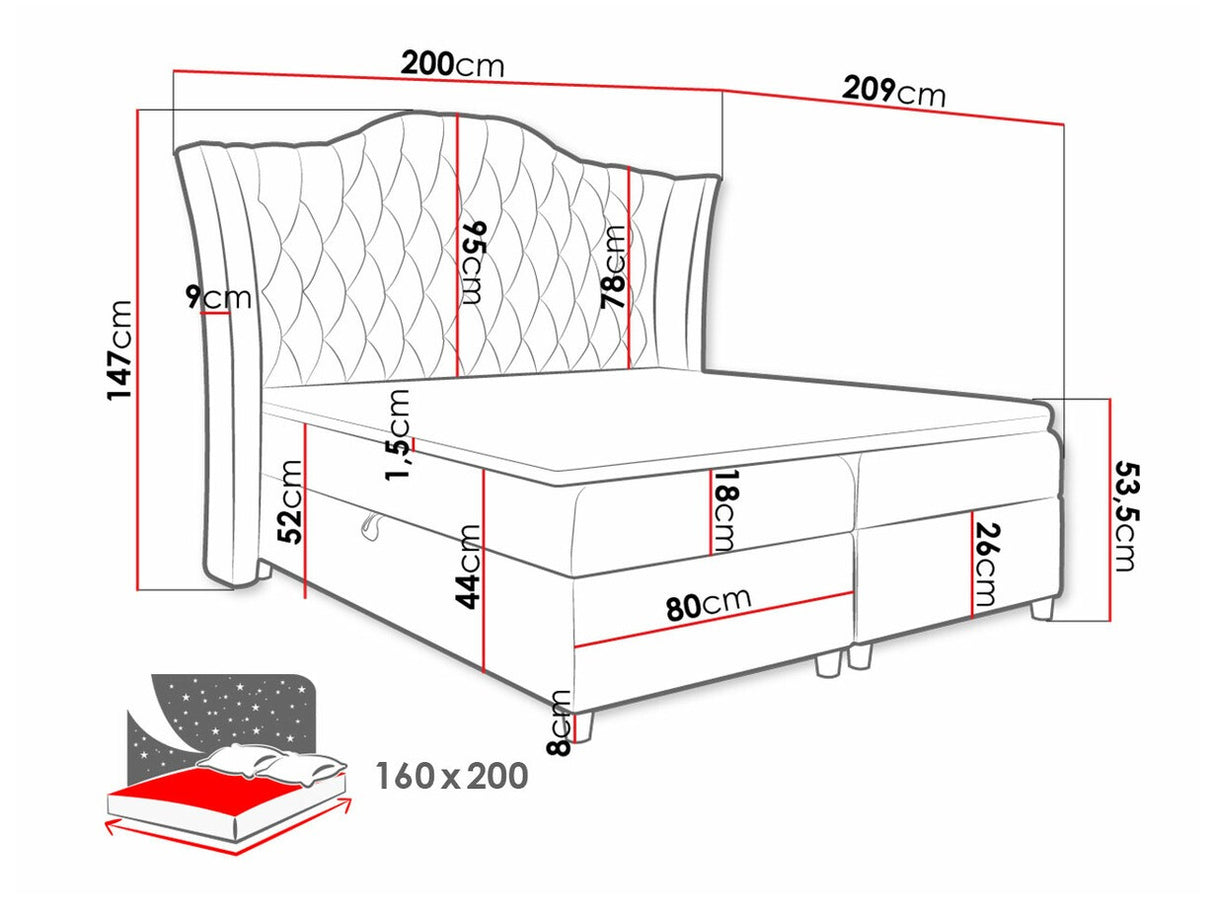 200cm
209cm
147cm
9cm
95cm
78cm
1,5cm
52cm
44cm
18cm
80cm
26cm
53,5cm
8cm
160 x 200