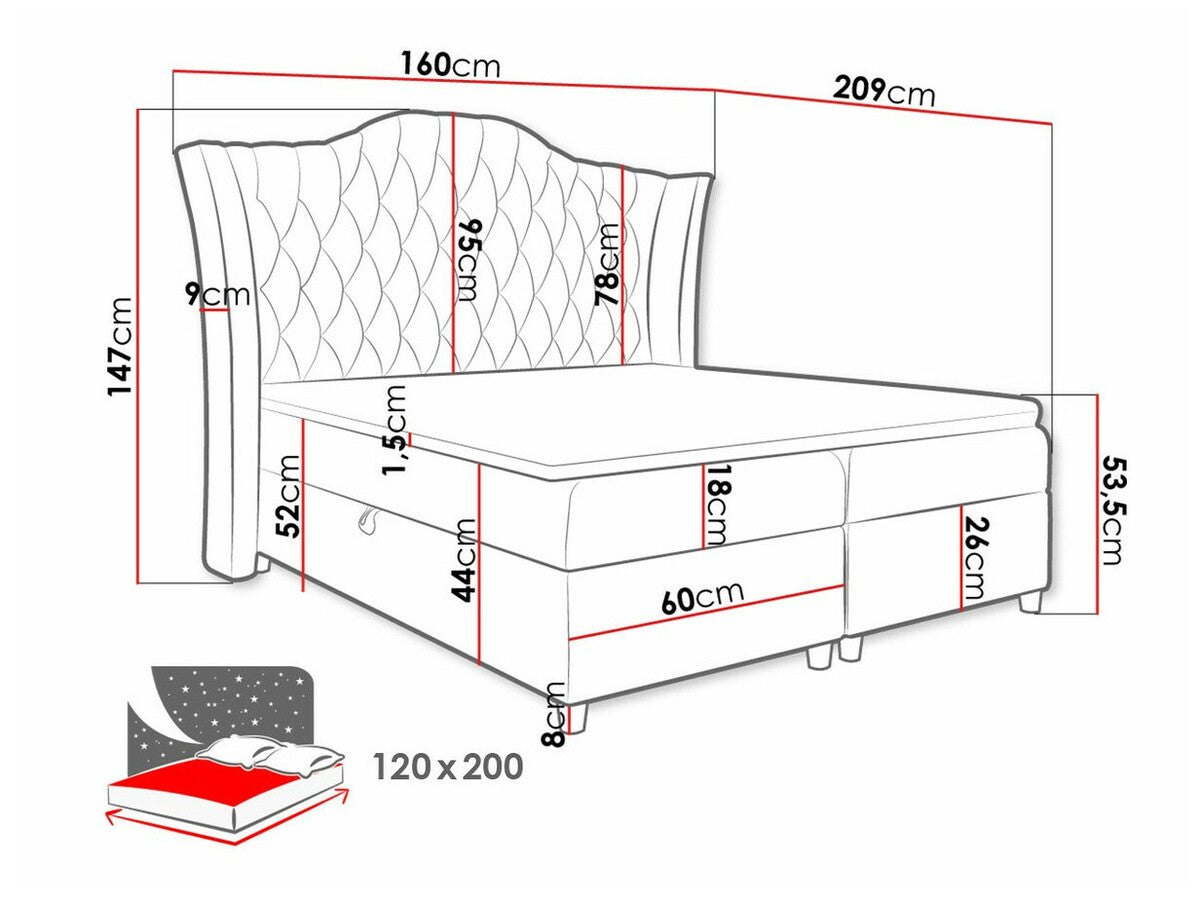 160cm
209cm
147cm
9cm
95cm
78cm
1,5cm
52cm
44cm
18cm
26cm
53,5cm
60cm
8cm
120 x 200