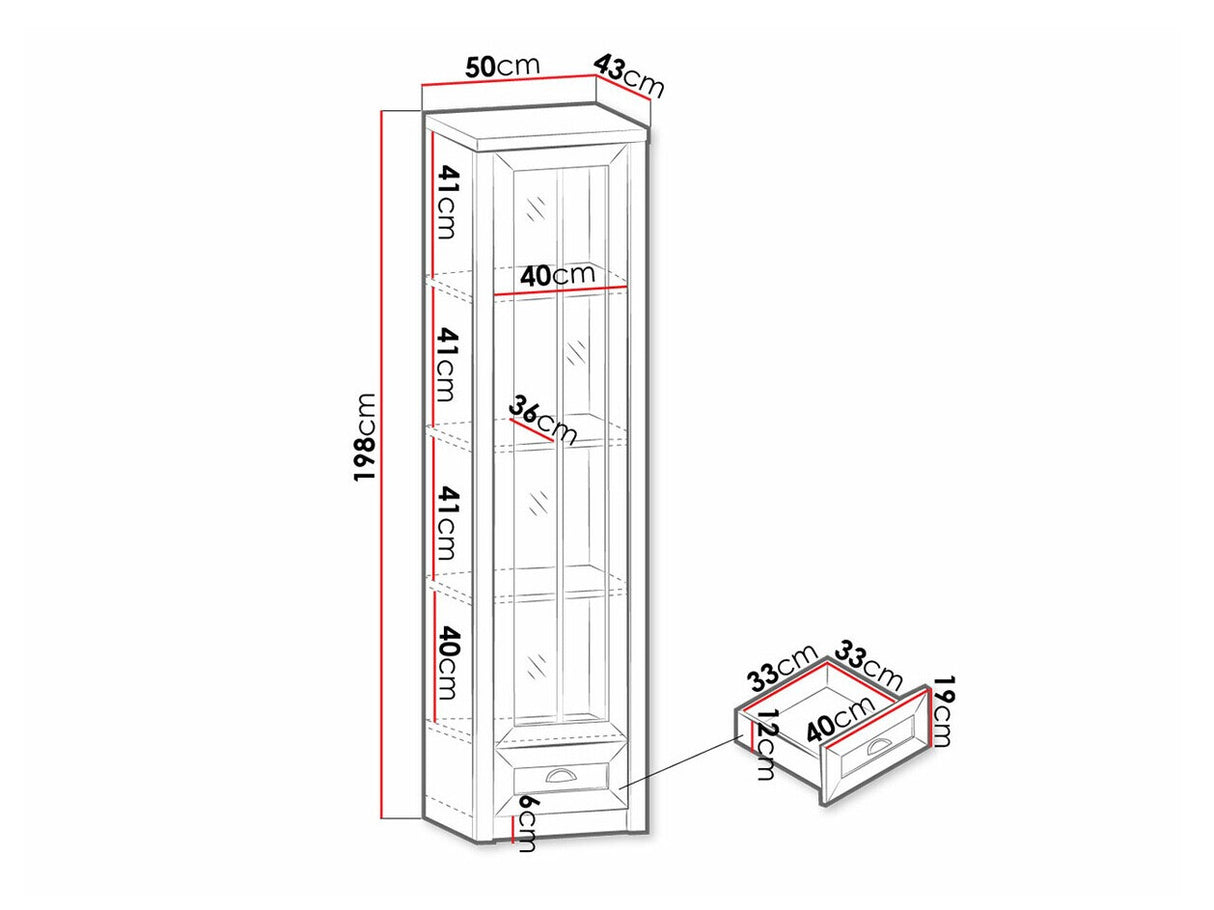 50cm
43cm
198cm
41cm
40cm
41cm
36cm
41cm
40cm
6cm
33cm
33cm
19cm
12cm
40cm