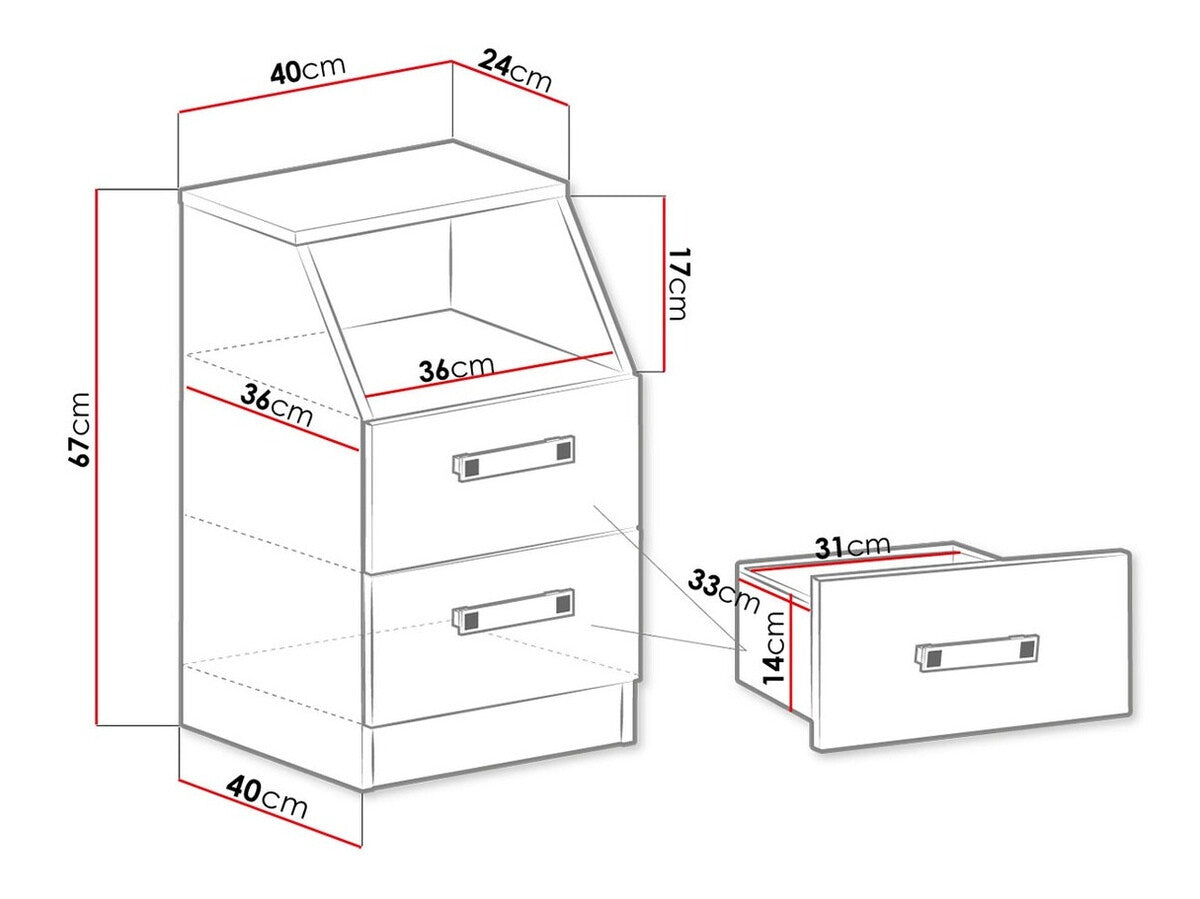 40cm
24cm
17cm
67cm
36cm
36cm
31cm
33cm
14cm
40cm