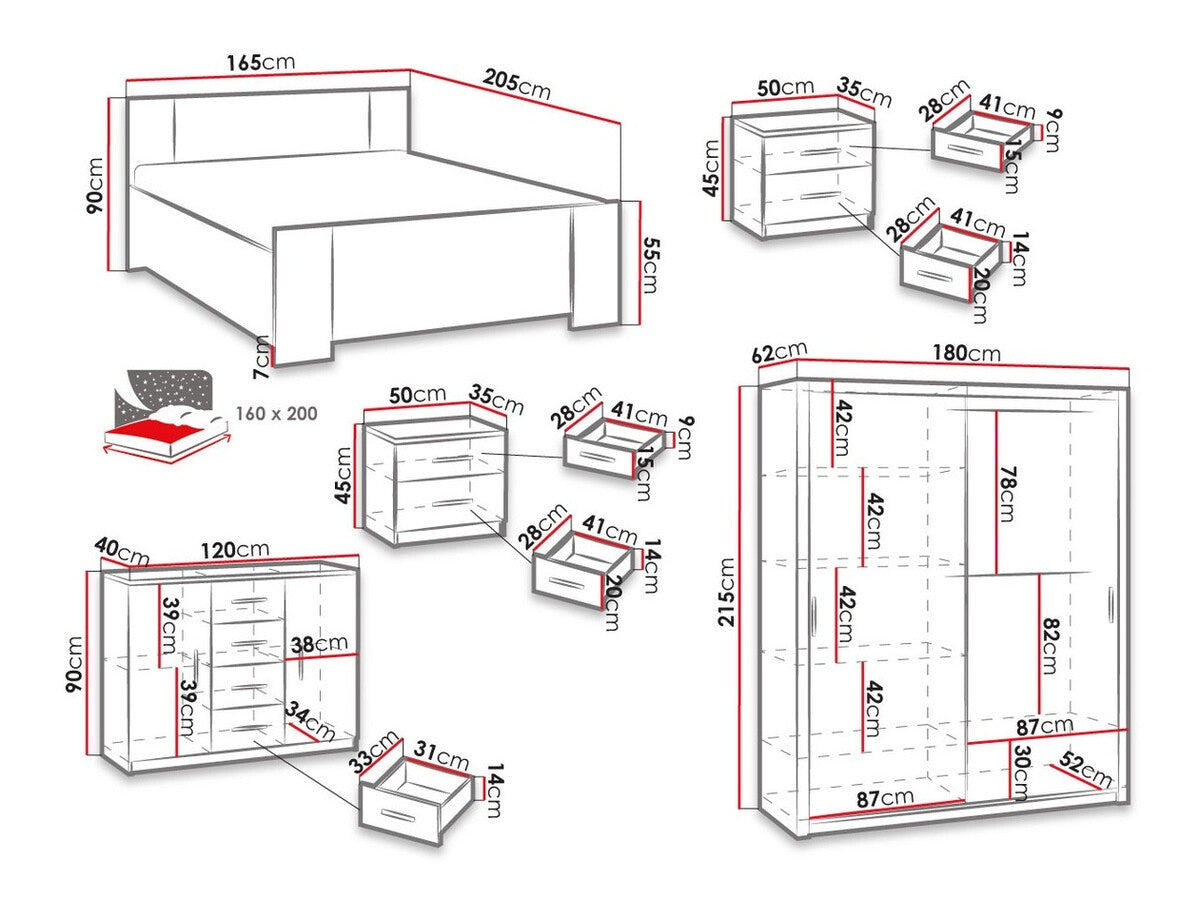 165cm
205cm
90cm
55cm
7cm
160 x 200

50cm
35cm
45cm
28cm
41cm
9cm
15cm
28cm
41cm
14cm
20cm

50cm
35cm
45cm
28cm
41cm
9cm
15cm
28cm
41cm
14cm
20cm

40cm
120cm
90cm
39cm
39cm
38cm
34cm
33cm
31cm
14cm

62cm
180cm
215cm
42cm
42cm
42cm
42cm
78cm
82cm
87cm
30cm
52cm
87cm