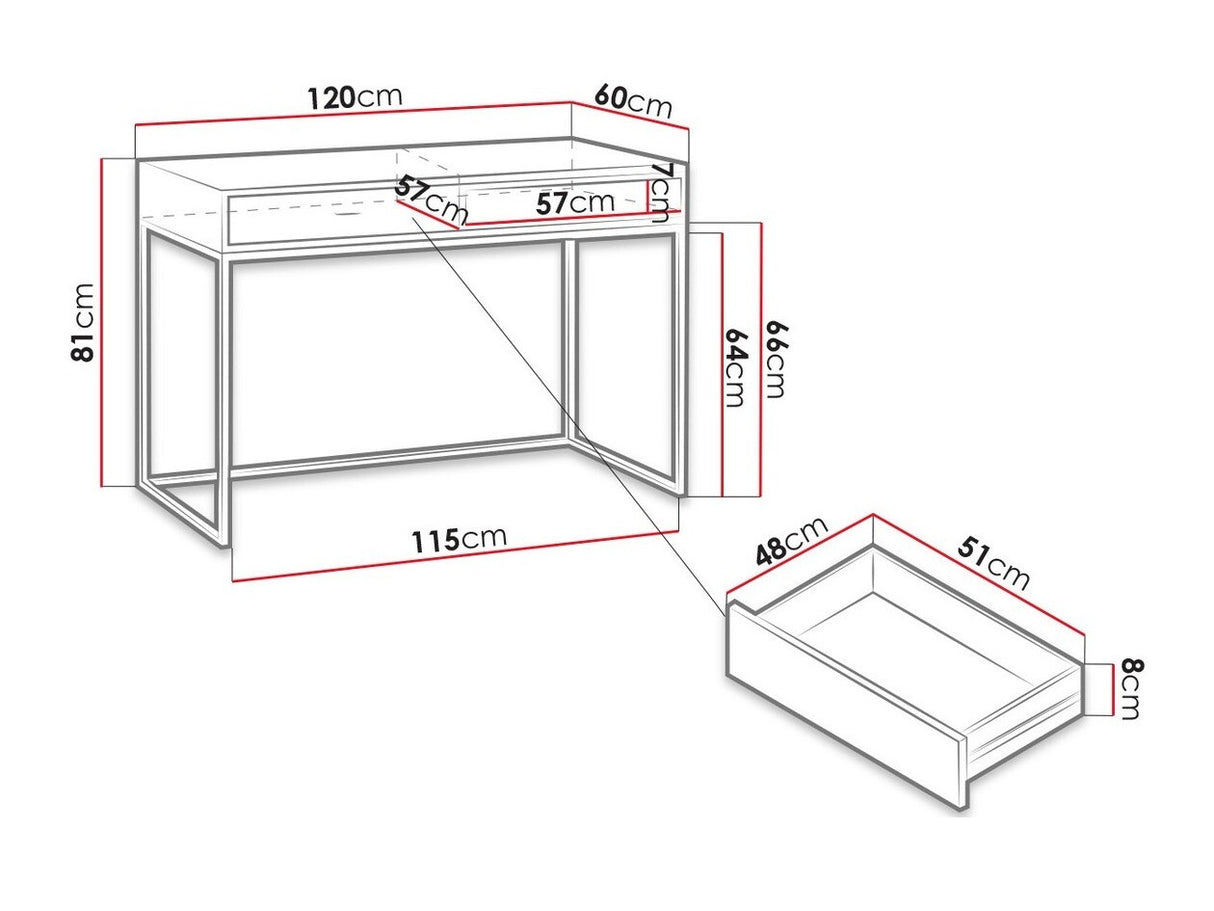 120cm
60cm
57cm
57cm
7cm
81cm
64cm
66cm
115cm
48cm
51cm
8cm