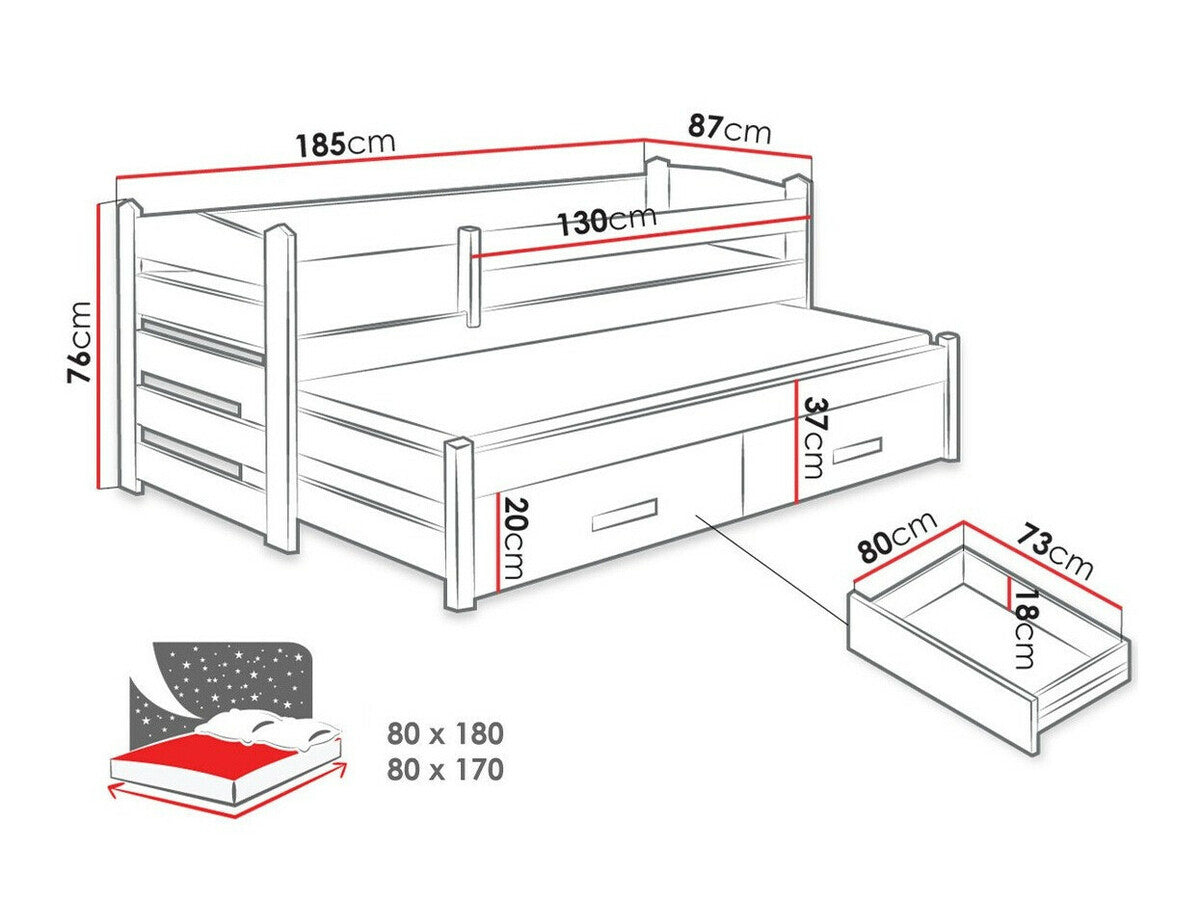 185cm
87cm
130cm
76cm
37cm
20cm
80cm
73cm
18cm
80 x 180
80 x 170