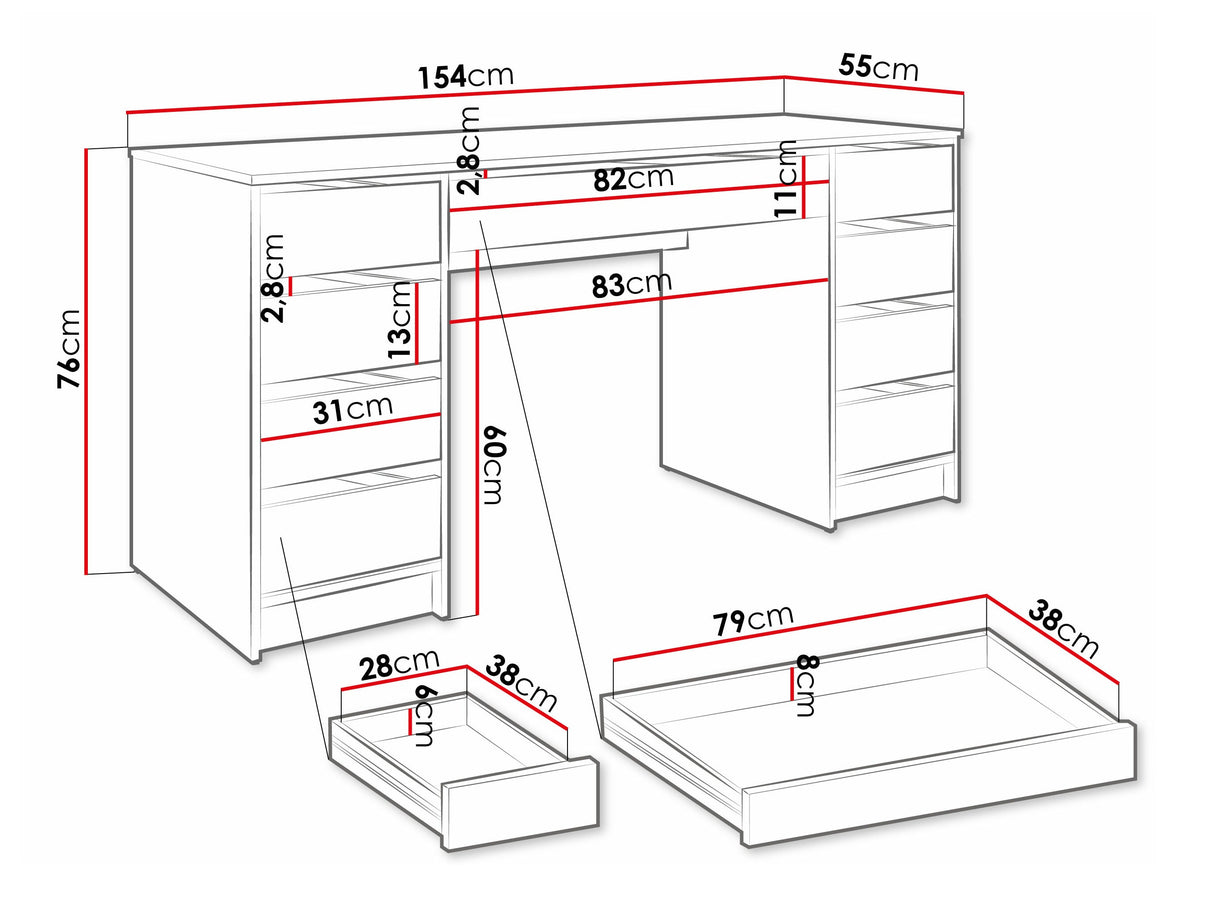 154cm
55cm
2,8cm
82cm
11cm
76cm
2,8cm
13cm
83cm
31cm
60cm
28cm
38cm
6cm
79cm
38cm
8cm