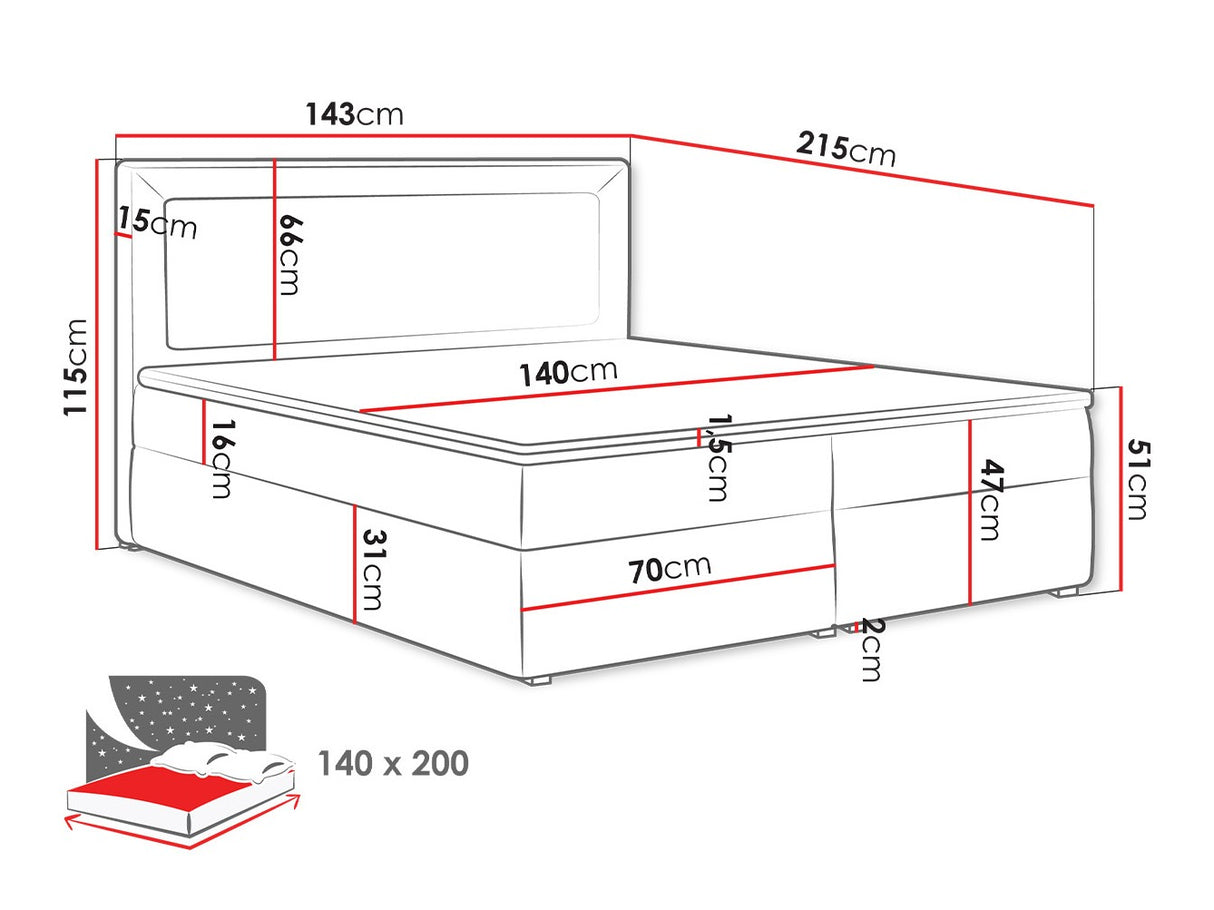 143cm

215cm

15cm

66cm

115cm

140cm

16cm

1,5cm

47cm

51cm

31cm

70cm

2cm

140 x 200