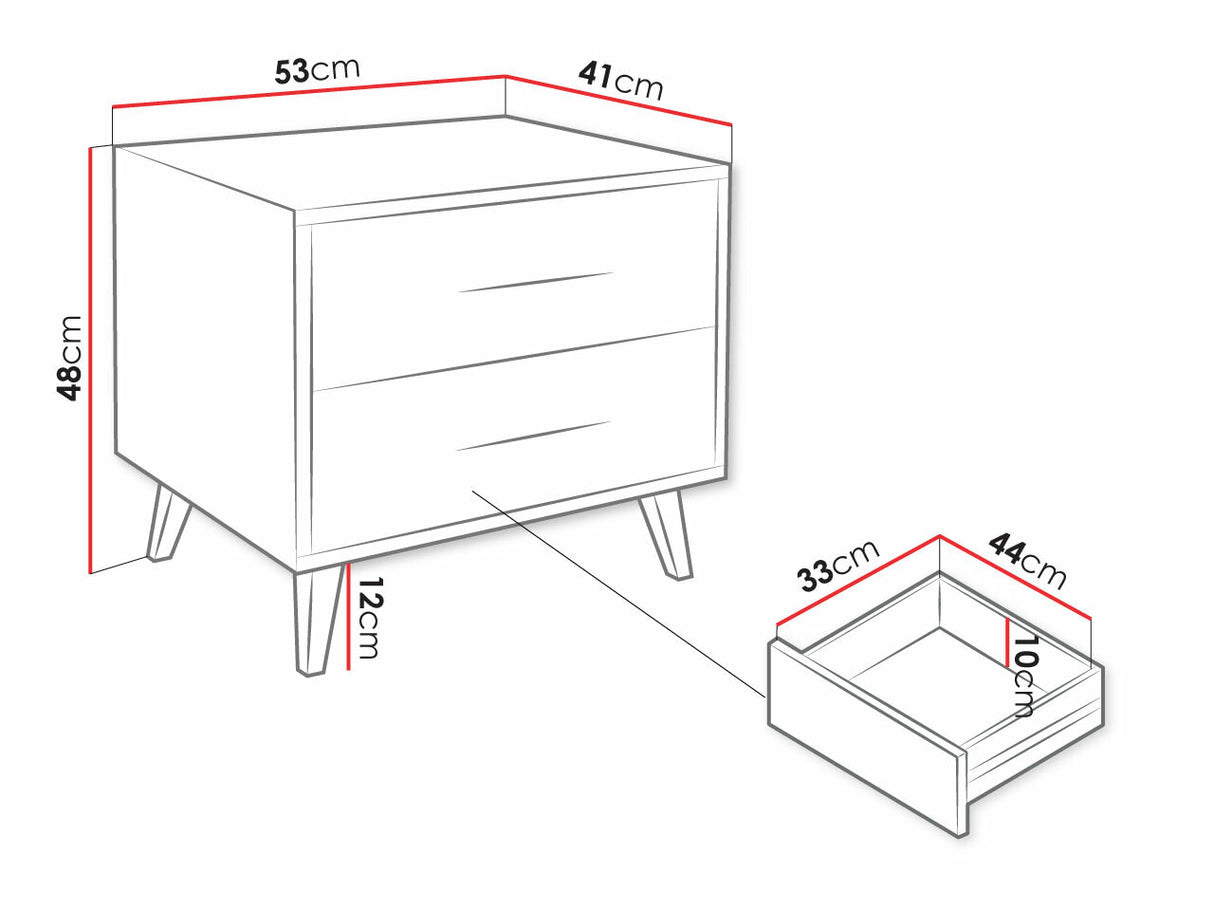 53cm
41cm
48cm
12cm
33cm
44cm
10cm