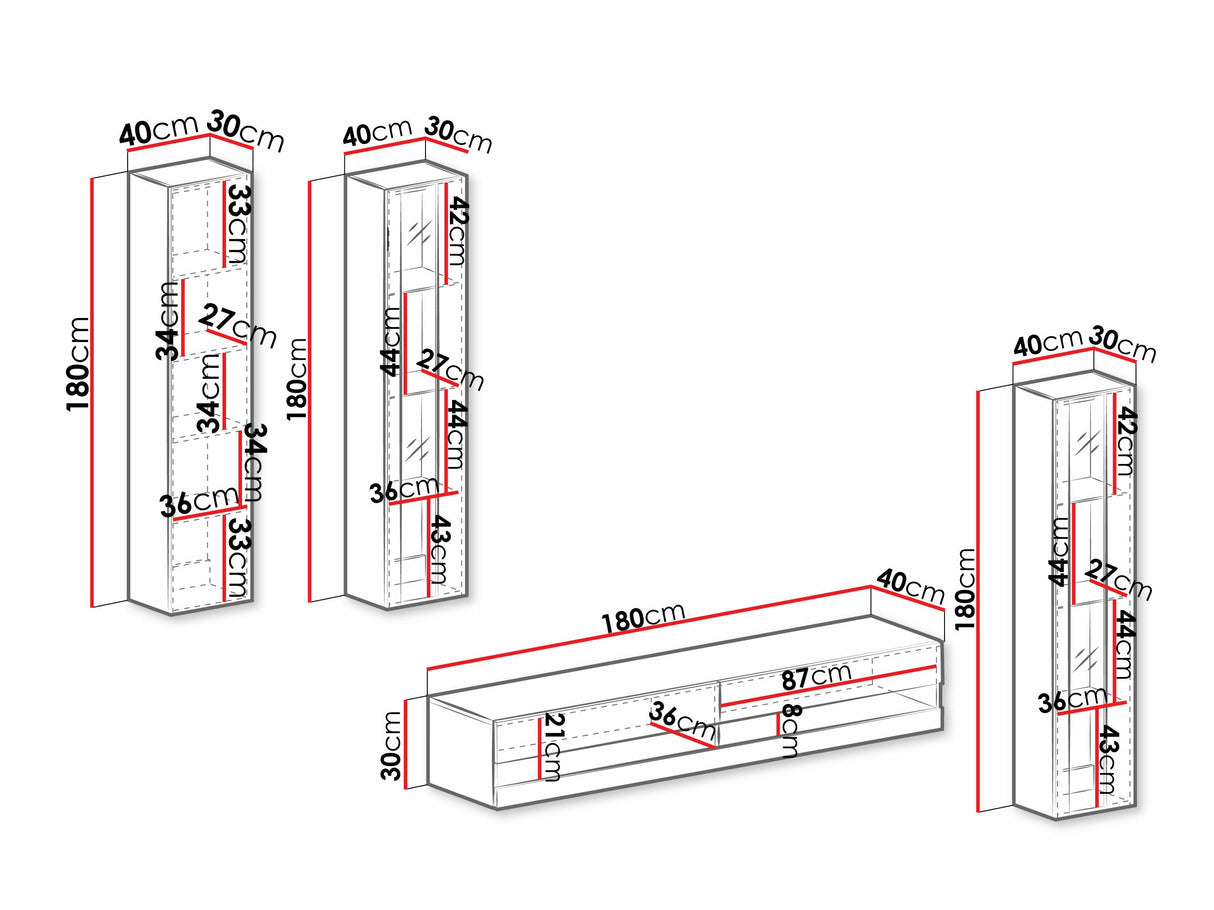 40cm 30cm
180cm
33cm
34cm
27cm
34cm
34cm
36cm
33cm

40cm 30cm
180cm
42cm
44cm
27cm
44cm
36cm
43cm

180cm
40cm
30cm
87cm
21cm
36cm
8cm

40cm 30cm
180cm
42cm
44cm
27cm
44cm
36cm
43cm