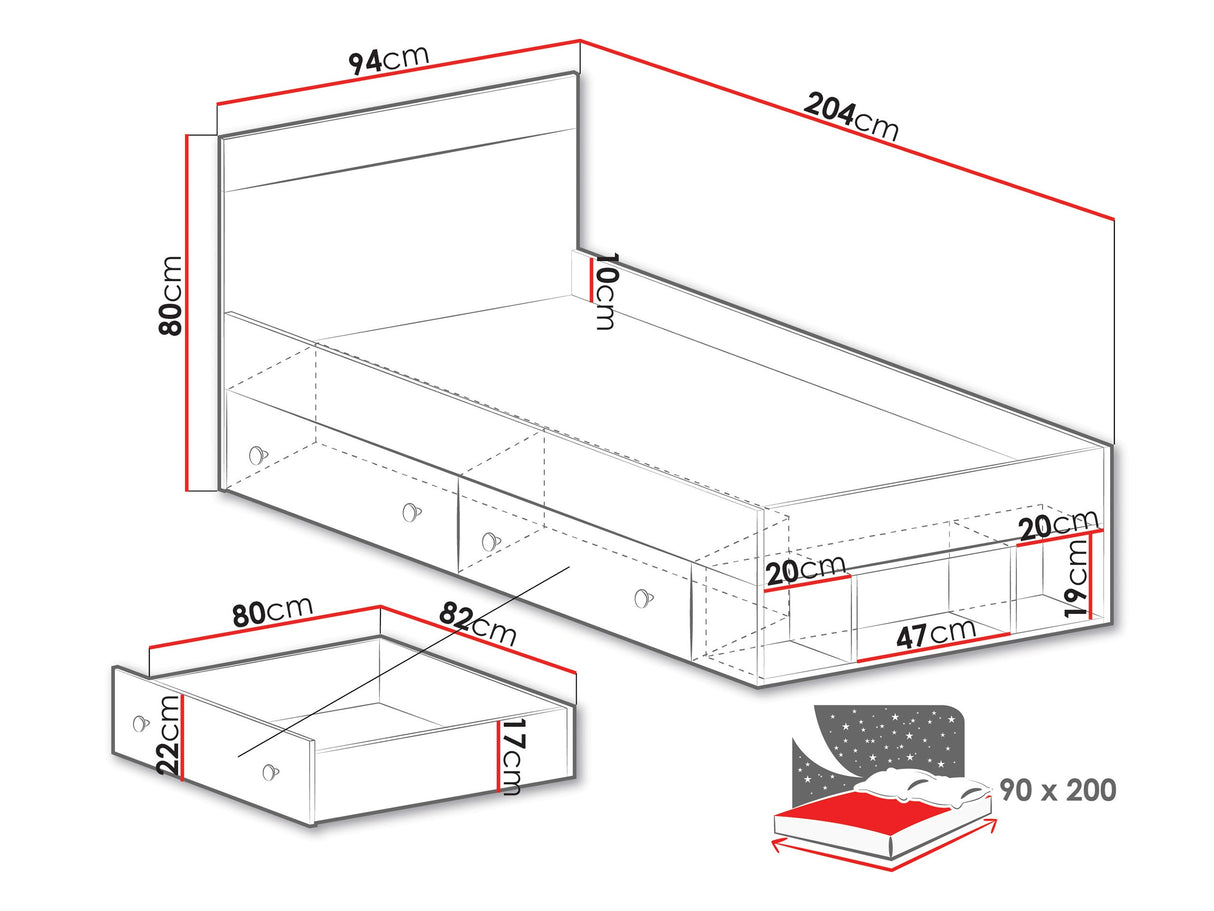 94cm

204cm

80cm

10cm

20cm

20cm

19cm

47cm

80cm

82cm

22cm

17cm

90 x 200