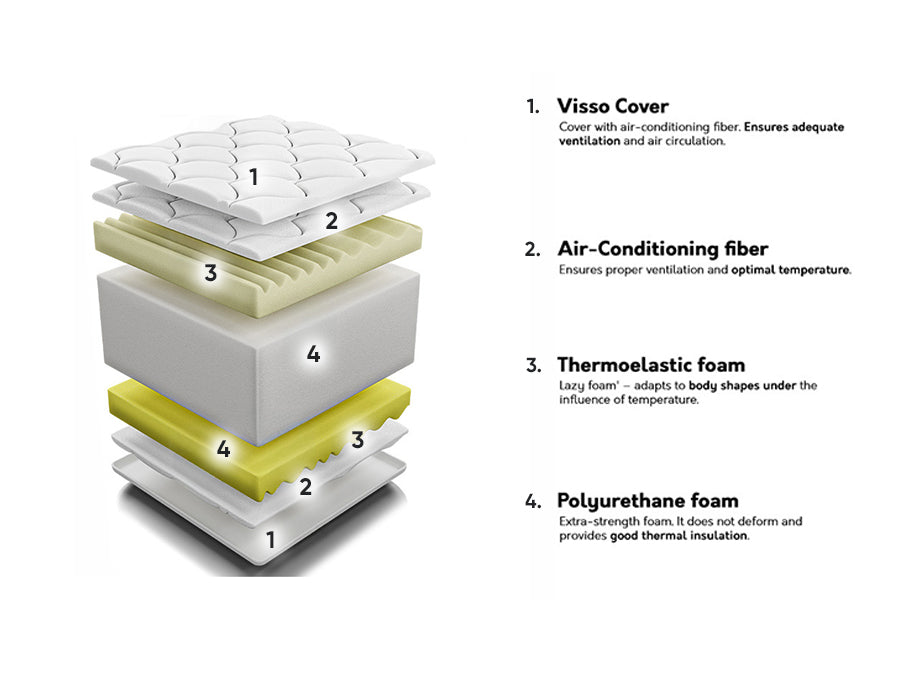 1
2
3
4
4
3
2
1

1. Visso Cover
Cover with air-conditioning fiber. Ensures adequate ventilation and air circulation.

2. Air-Conditioning fiber
Ensures proper ventilation and optimal temperature.

3. Thermoelastic foam
Lazy foam' – adapts to body shapes under the influence of temperature.

4. Polyurethane foam
Extra-strength foam. It does not deform and provides good thermal insulation.