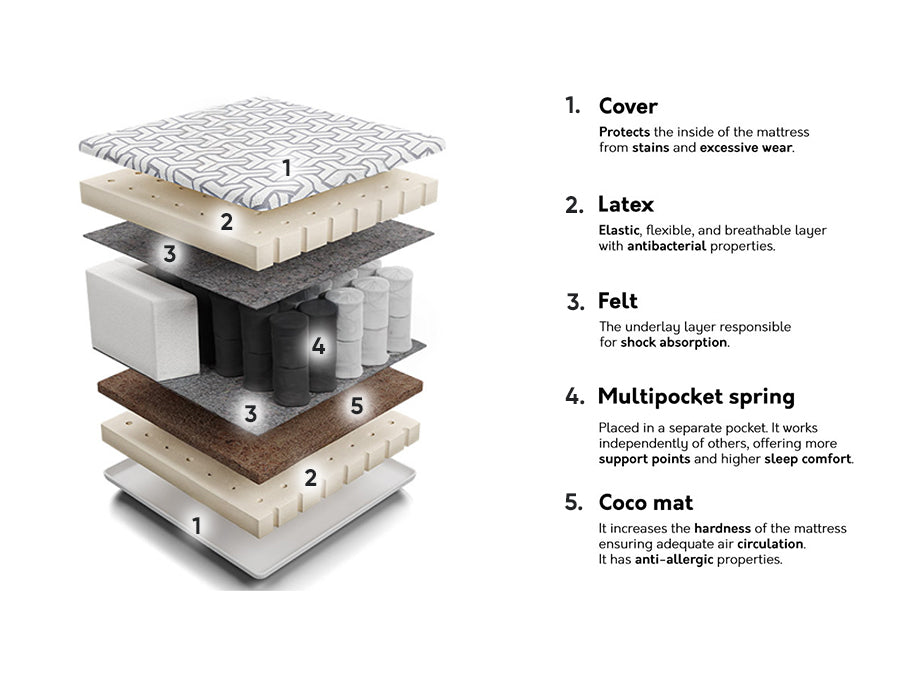 1
2
3
4
3
5
2
1

1. Cover
Protects the inside of the mattress from stains and excessive wear.

2. Latex
Elastic, flexible, and breathable layer with antibacterial properties.

3. Felt
The underlay layer responsible for shock absorption.

4. Multipocket spring
Placed in a separate pocket. It works independently of others, offering more support points and higher sleep comfort.

5. Coco mat
It increases the hardness of the mattress ensuring adequate air circulation.
It has anti-allergic properties.