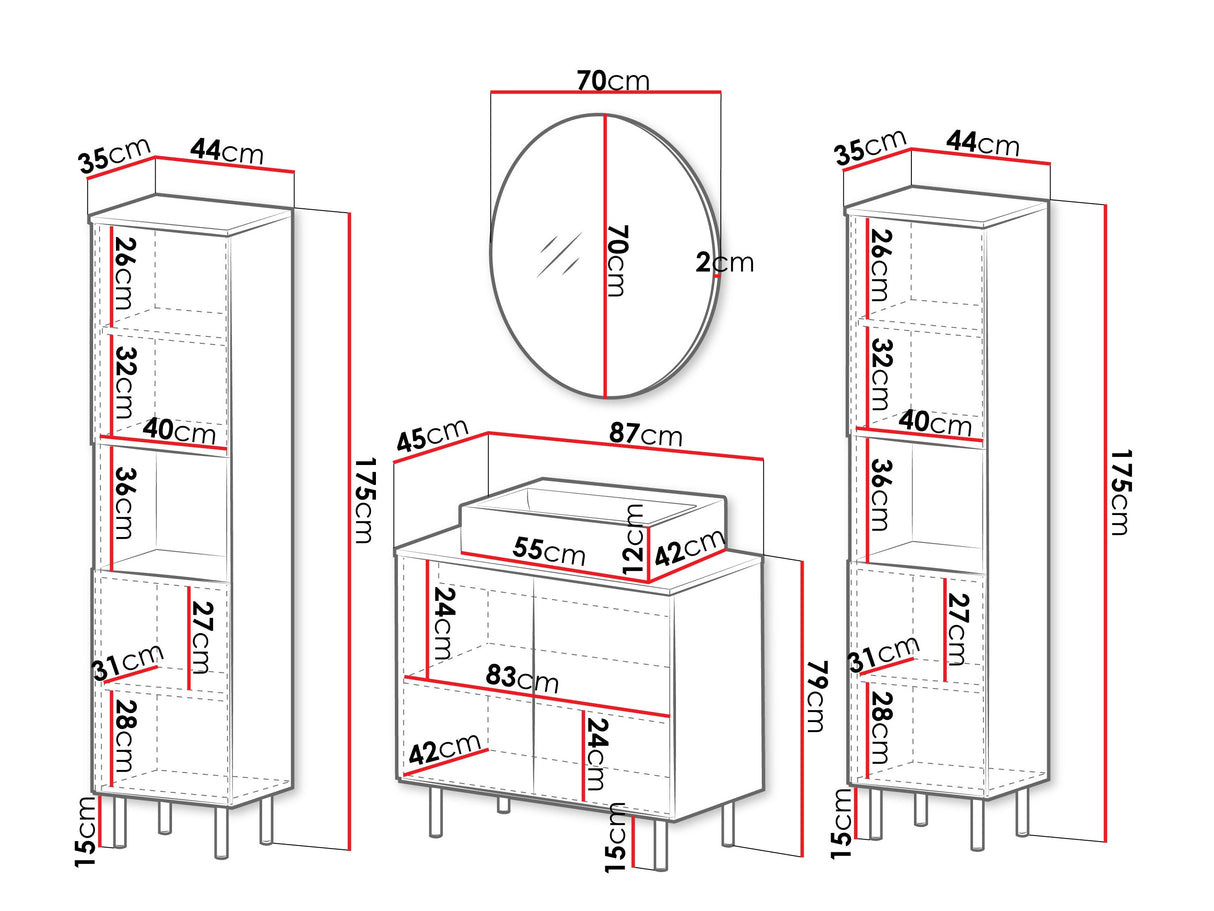 35cm
44cm
26cm
32cm
40cm
36cm
27cm
31cm
28cm
15cm
175cm

70cm
70cm
2cm

45cm
87cm
55cm
12cm
42cm
24cm
83cm
42cm
24cm
15cm
79cm

35cm
44cm
26cm
32cm
40cm
36cm
27cm
31cm
28cm
15cm
175cm