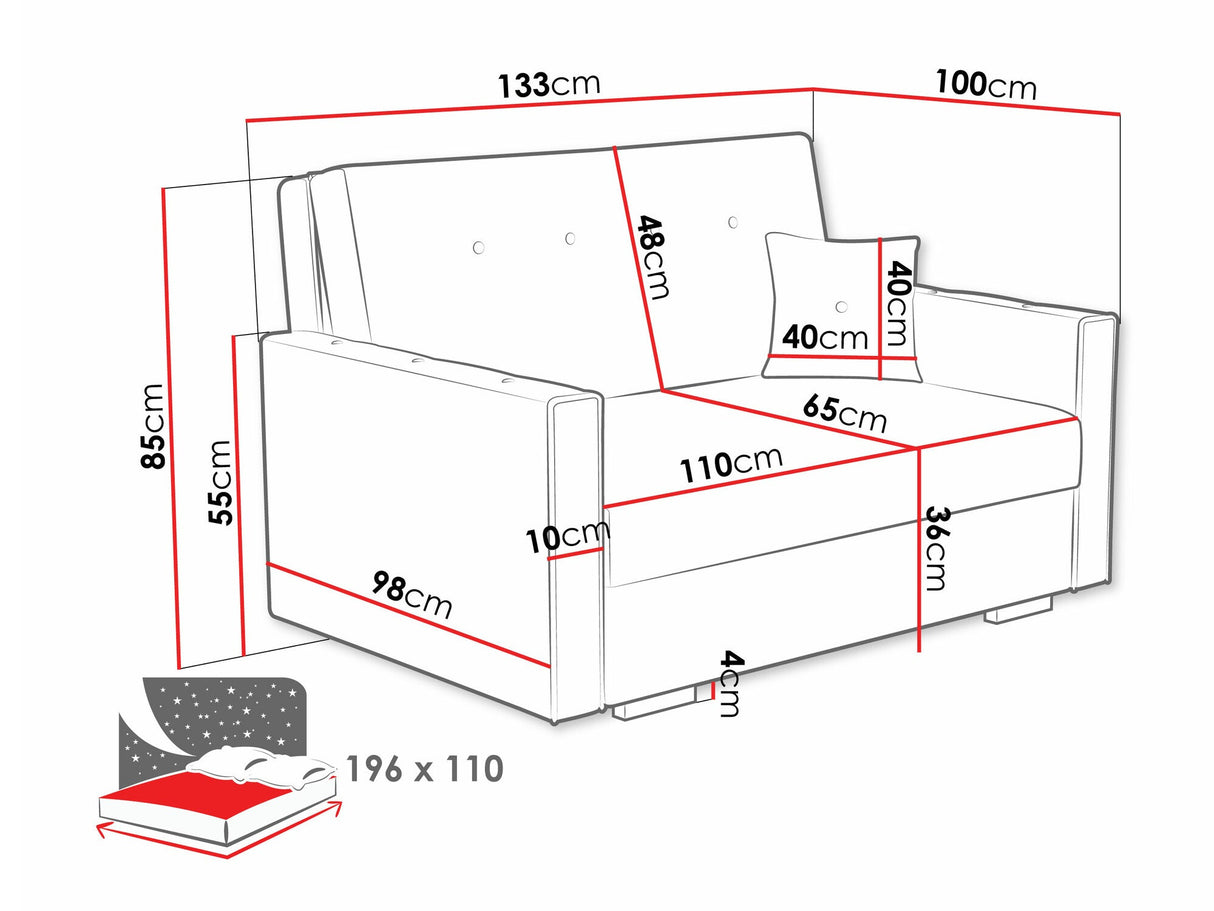 133cm
100cm
48cm
40cm
40cm
85cm
55cm
65cm
110cm
10cm
36cm
98cm
4cm
196 x 110