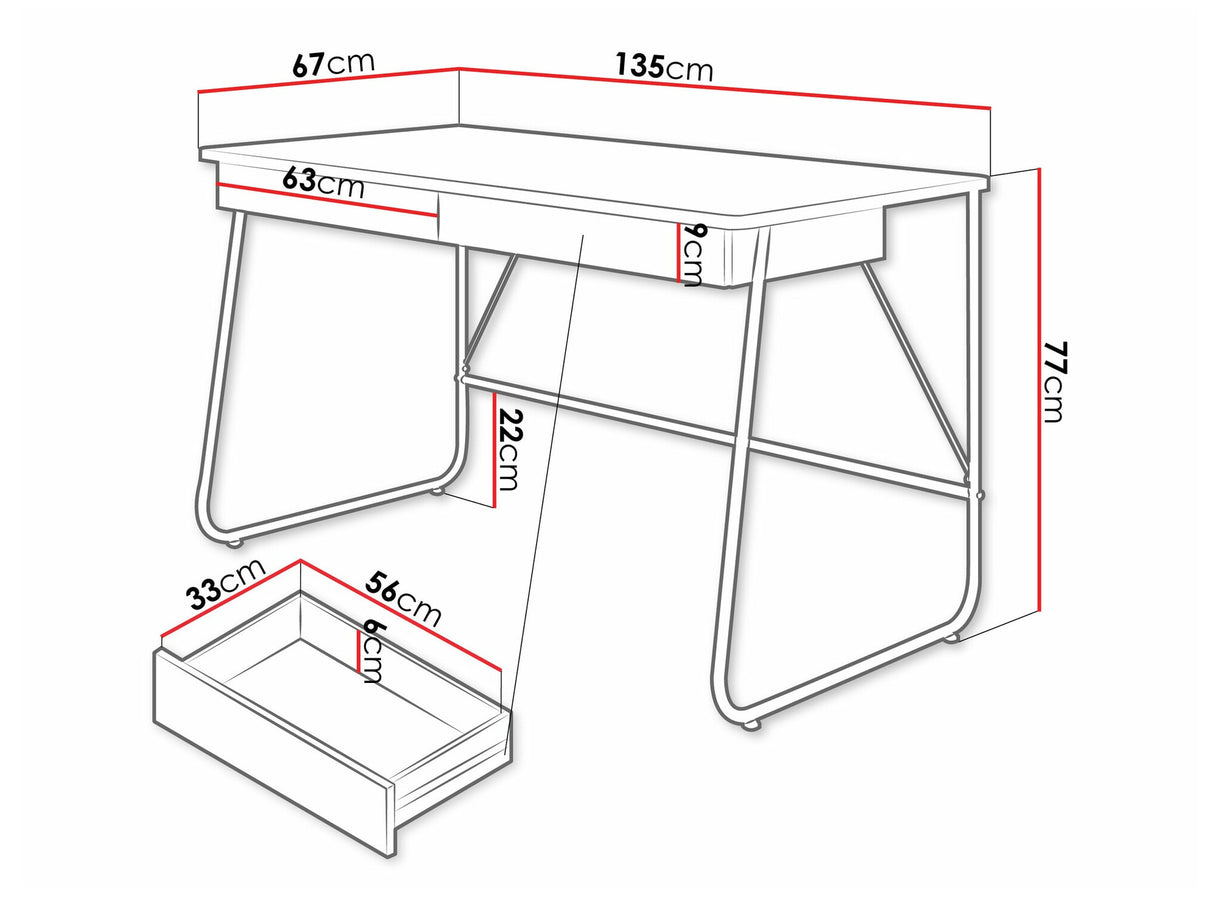 67cm
135cm
63cm
9cm
77cm
22cm
33cm
56cm
6cm