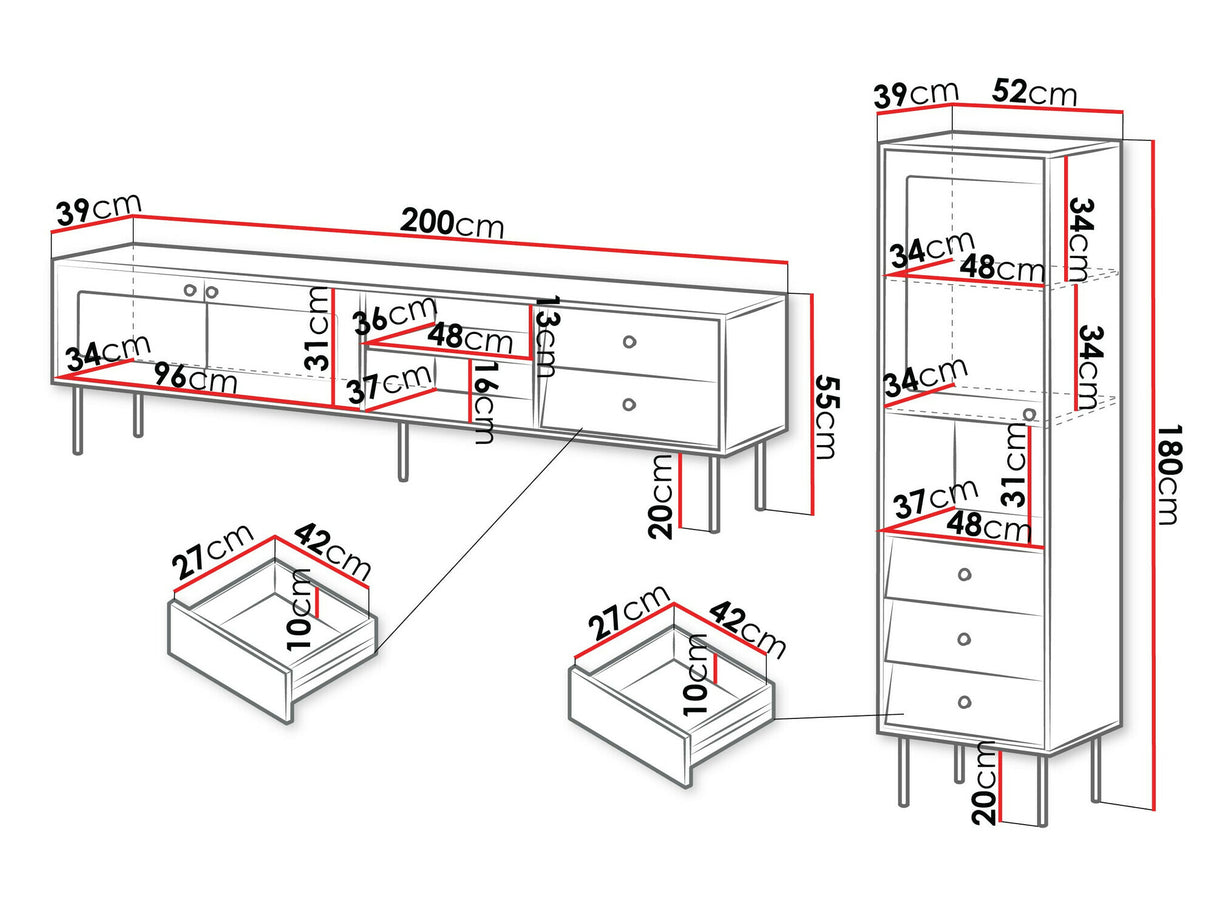 39cm
200cm
34cm
96cm
31cm
36cm
48cm
13cm
37cm
16cm
55cm
20cm
27cm
42cm
10cm
39cm
52cm
34cm
34cm
48cm
34cm
34cm
31cm
37cm
48cm
180cm
27cm
42cm
10cm
20cm