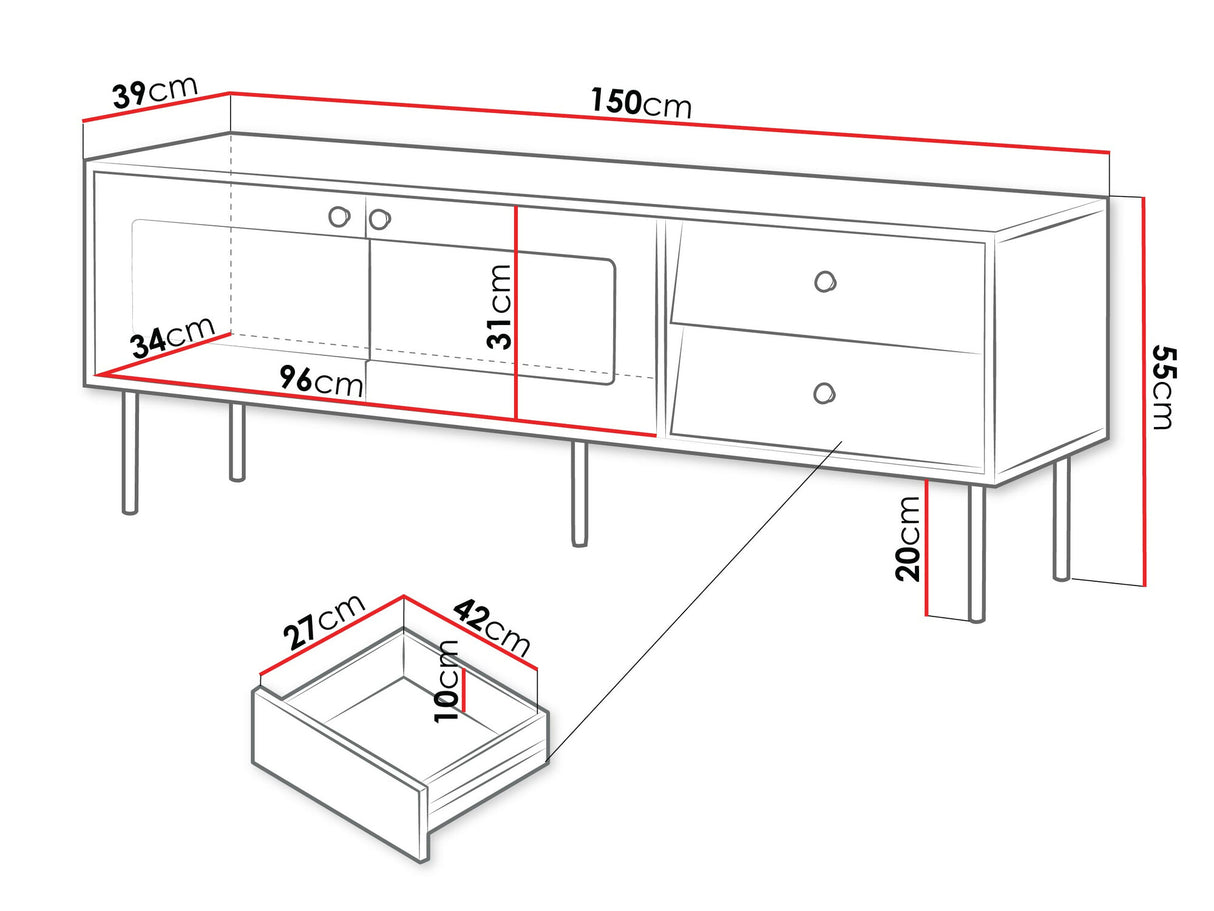 39cm
150cm
31cm
34cm
96cm
55cm
20cm
27cm
42cm
10cm