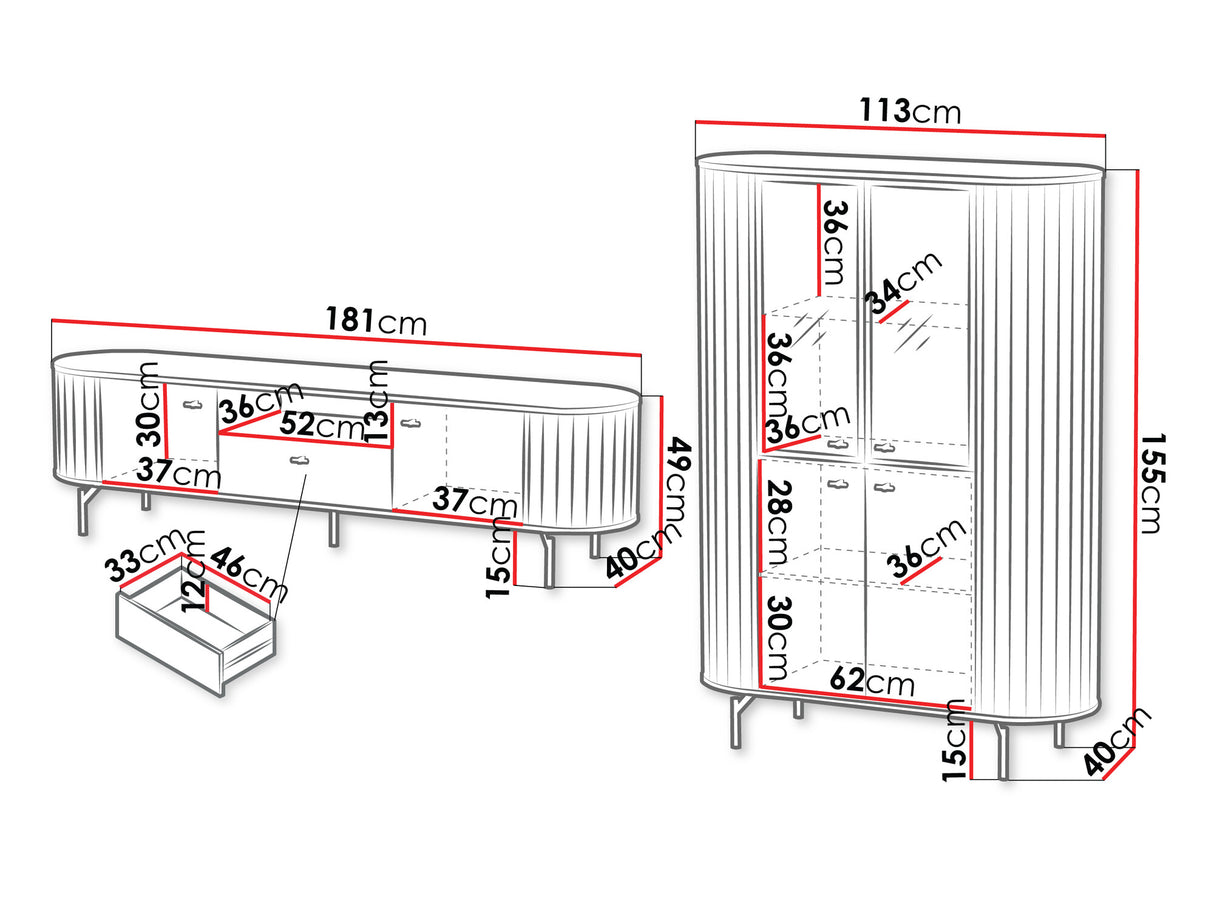 181cm
30cm
36cm
52cm
13cm
37cm
37cm
49cm
40cm
15cm
33cm
12cm
46cm
113cm
36cm
34cm
36cm
36cm
28cm
36cm
30cm
62cm
155cm
15cm
40cm