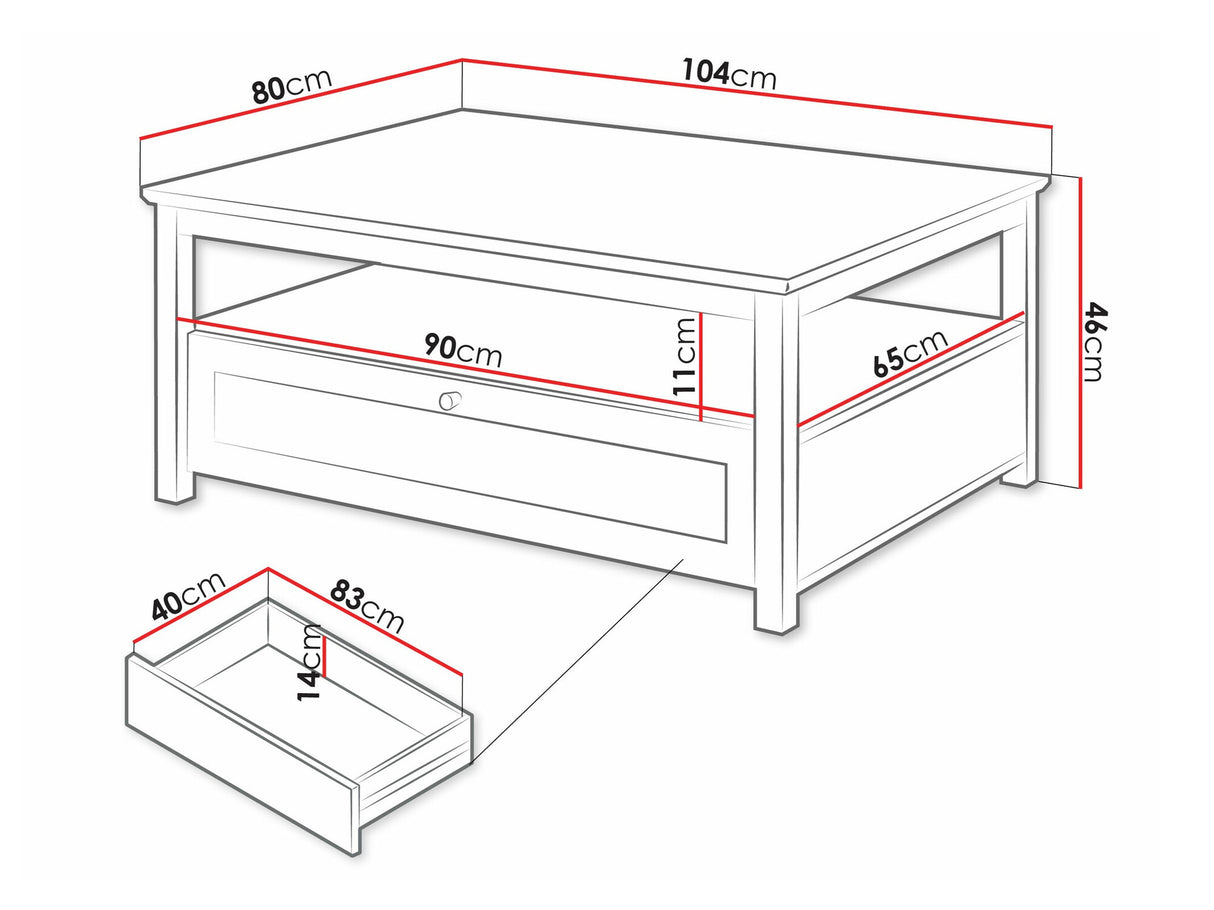 80cm
104cm
46cm
90cm
11cm
65cm
40cm
83cm
14cm