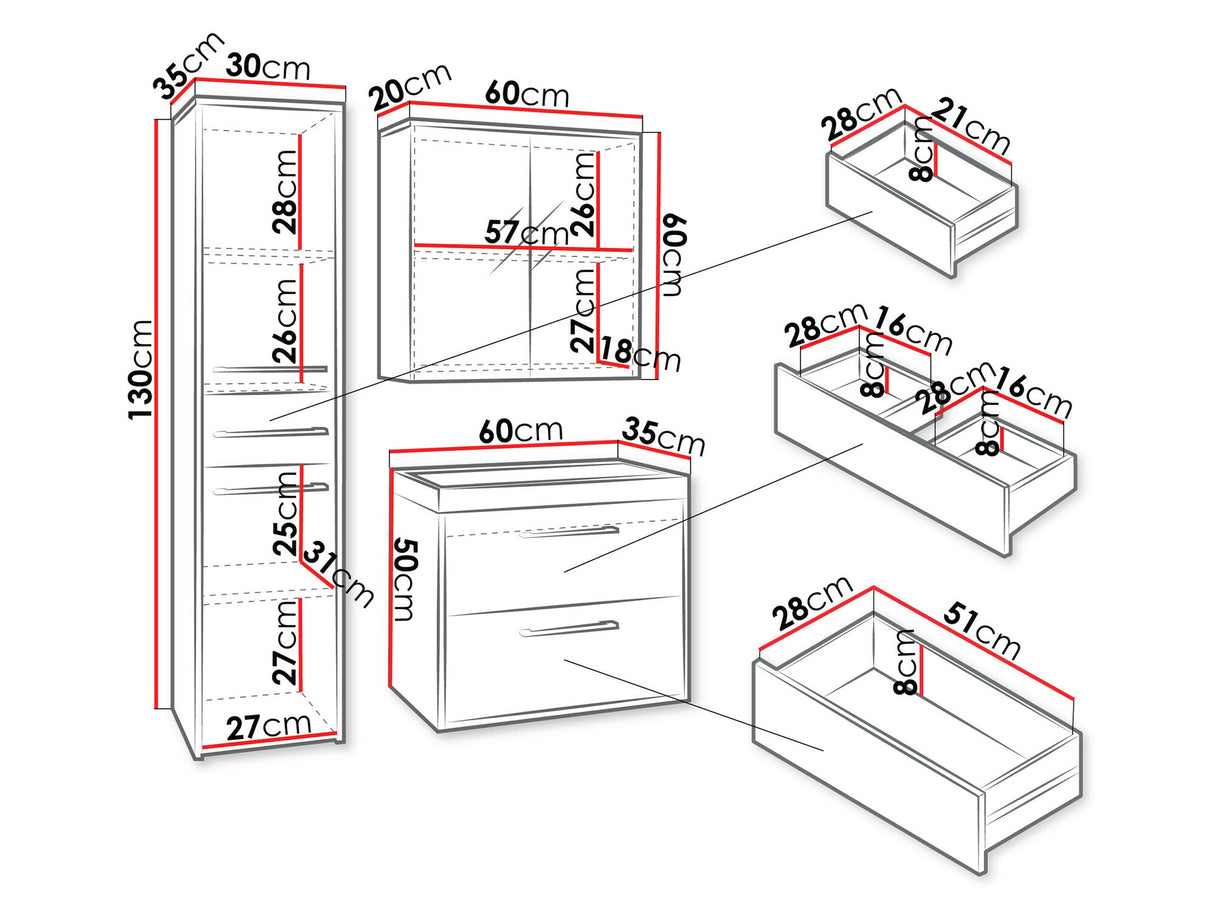 35cm
30cm
130cm
28cm
26cm
25cm
31cm
27cm
27cm
20cm
60cm
57cm
26cm
27cm
18cm
60cm
60cm
35cm
50cm
28cm
21cm
8cm
28cm
16cm
8cm
28cm
16cm
8cm
28cm
51cm
8cm