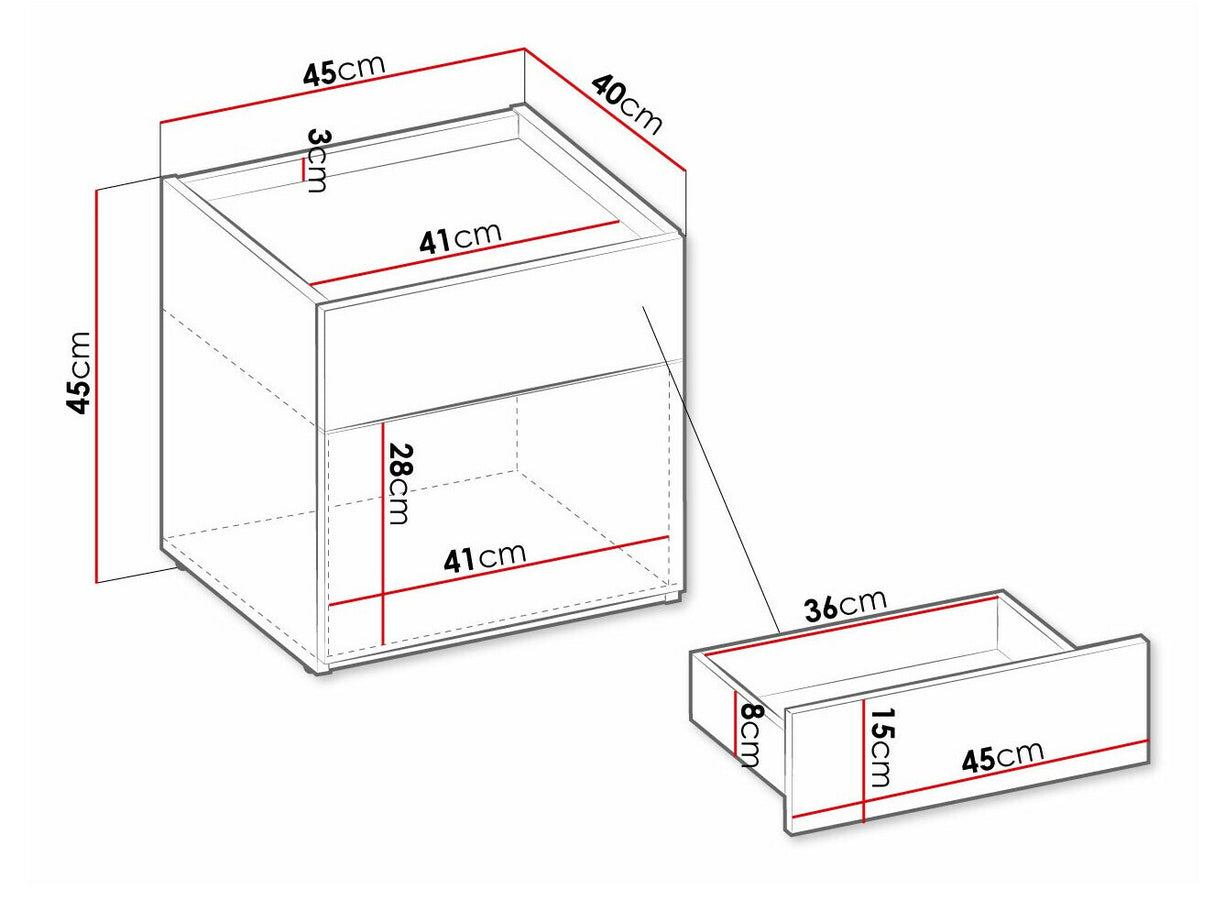 45cm
40cm
3cm
41cm
45cm
28cm
41cm
36cm
8cm
15cm
45cm