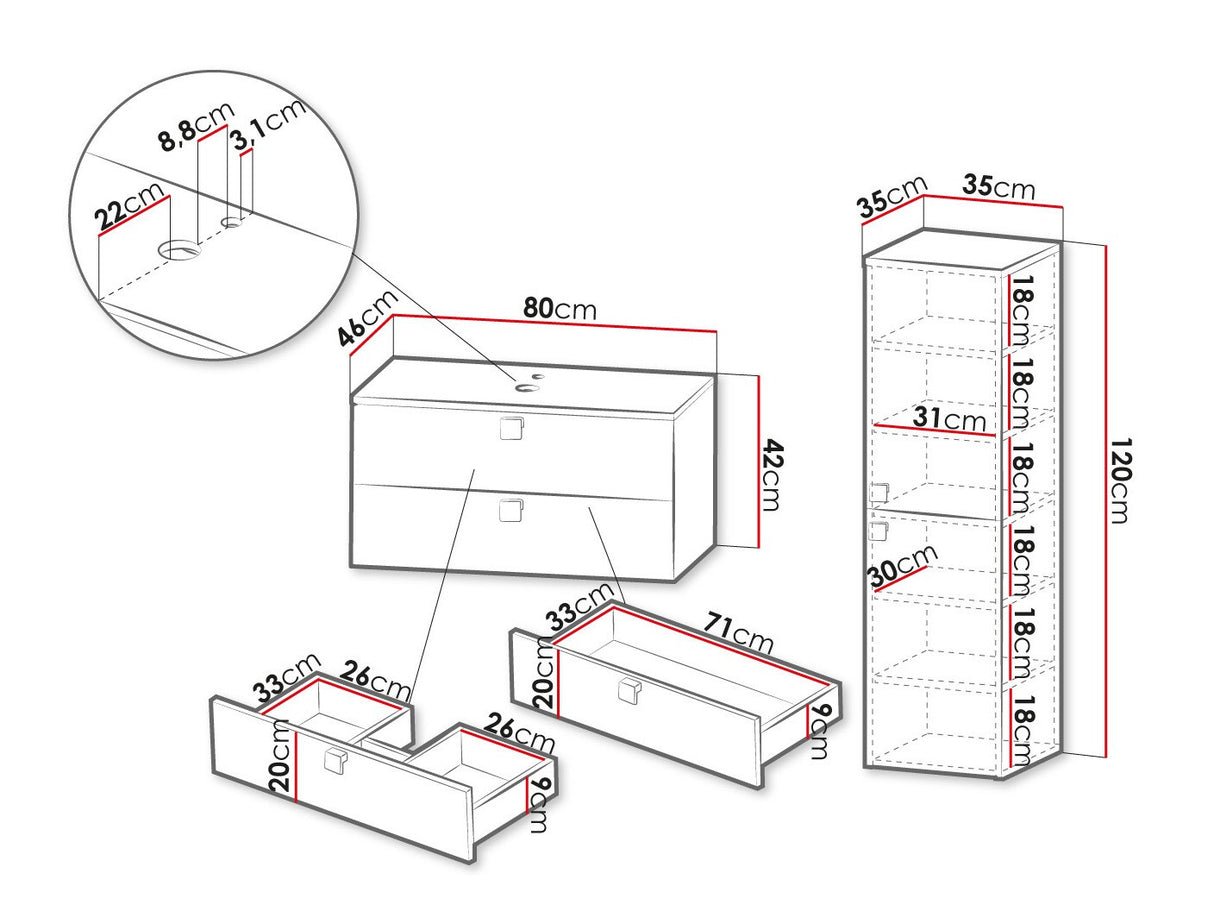 8,8cm
3,1cm
22cm
46cm
80cm
42cm
33cm
26cm
20cm
26cm
9cm
33cm
71cm
20cm
9cm
35cm
35cm
18cm
18cm
31cm
18cm
18cm
30cm
18cm
18cm
120cm