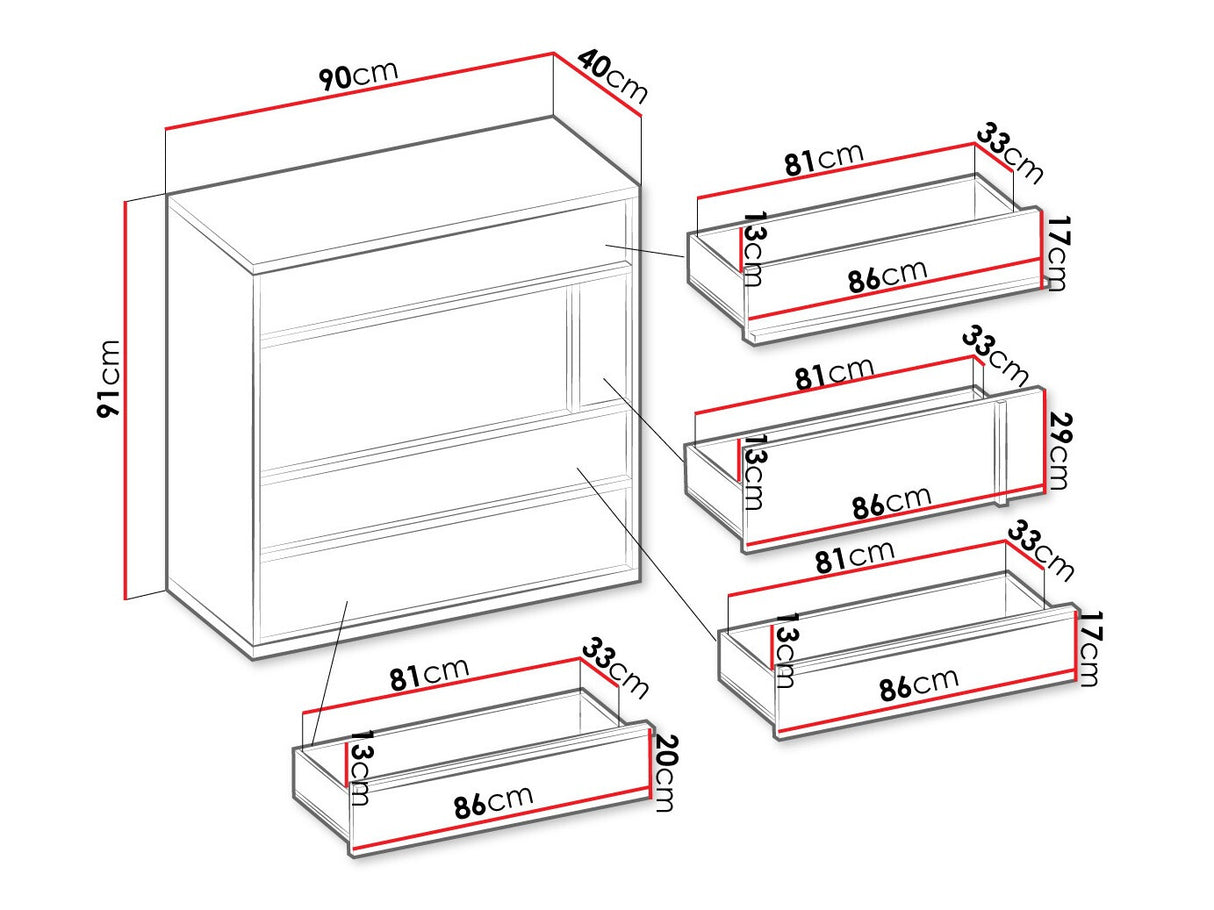 90cm
40cm
91cm
81cm
33cm
13cm
17cm
86cm
81cm
33cm
13cm
29cm
86cm
81cm
33cm
13cm
17cm
86cm
81cm
33cm
13cm
20cm
86cm