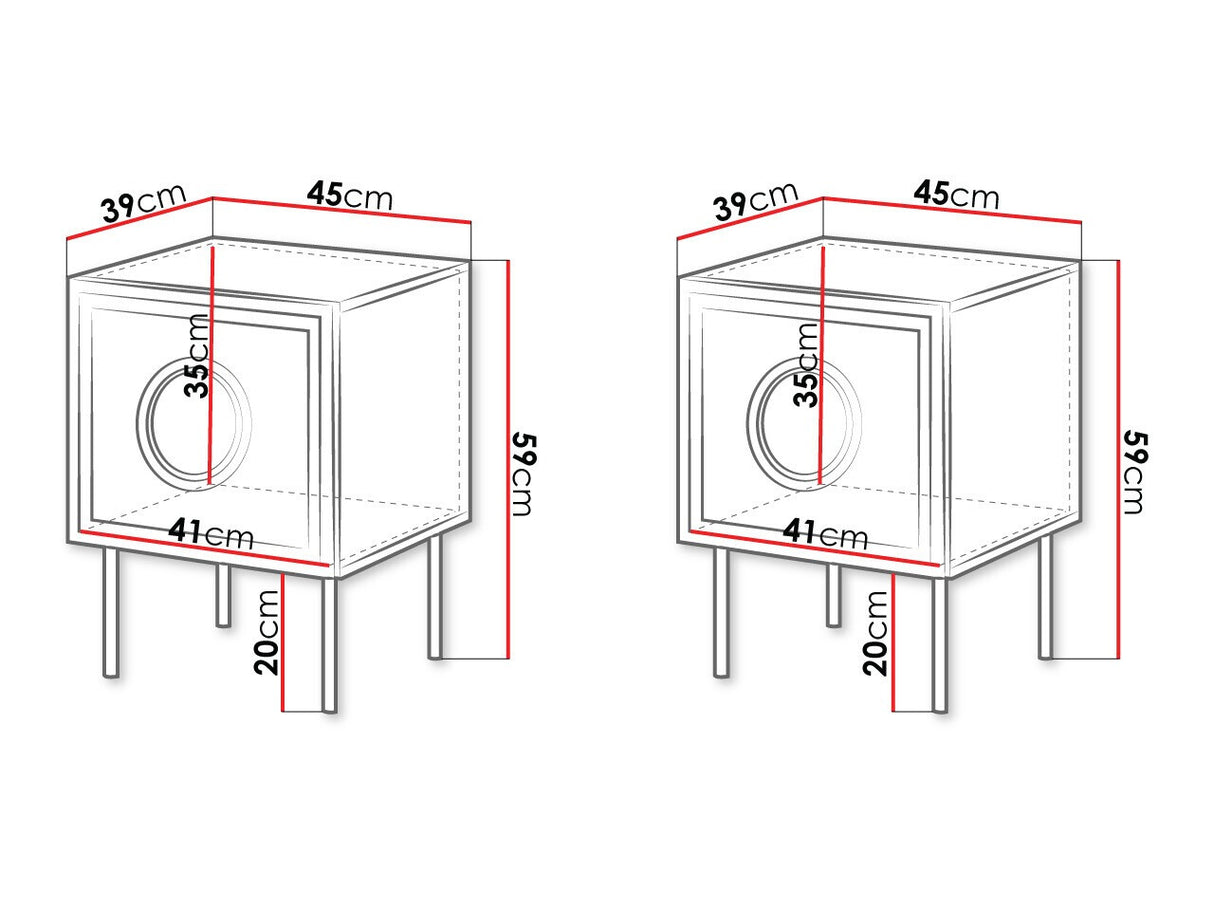 39cm
45cm
35cm
59cm
41cm
20cm

39cm
45cm
35cm
59cm
41cm
20cm