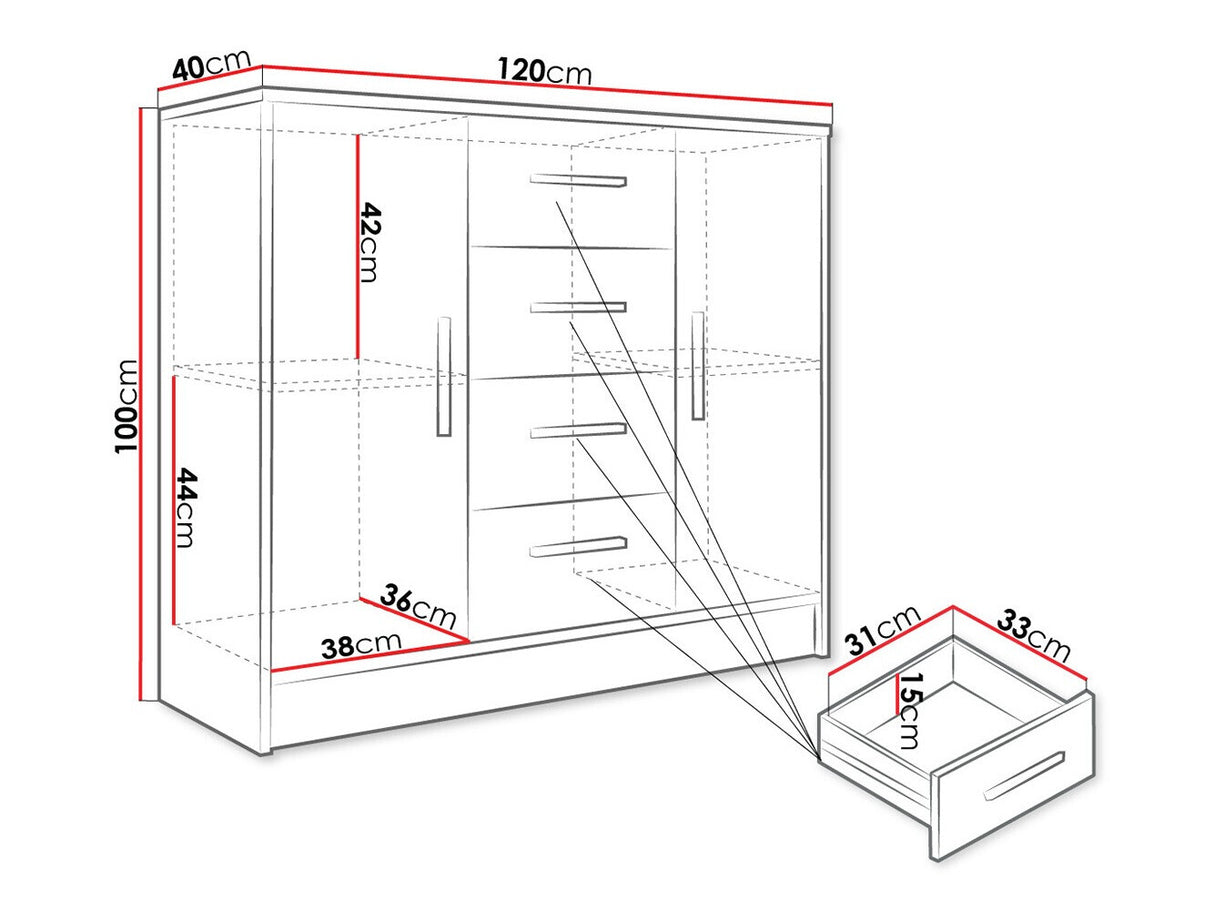 40cm
120cm
100cm
42cm
44cm
36cm
38cm
31cm
33cm
15cm