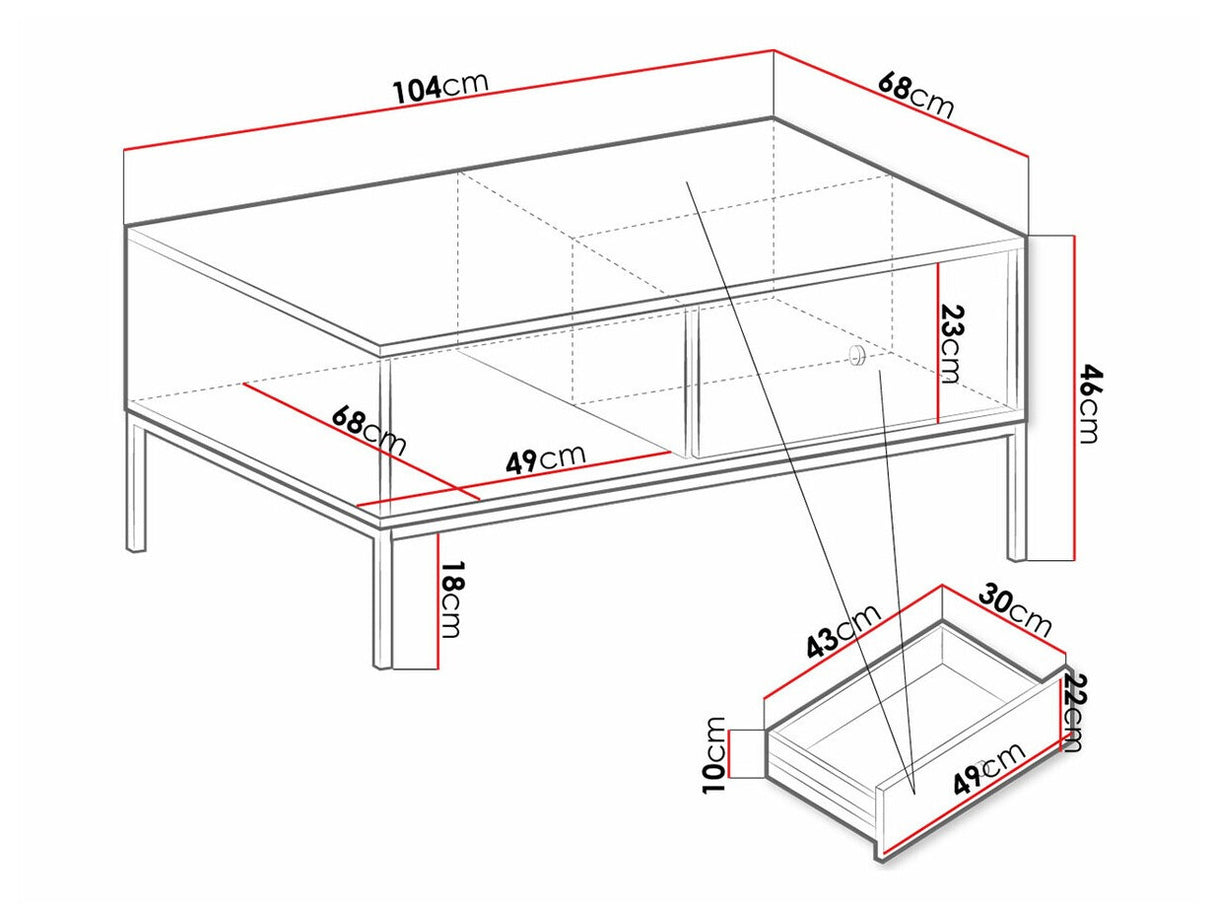 104cm
68cm
23cm
46cm
68cm
49cm
18cm
43cm
30cm
22cm
10cm
49cm