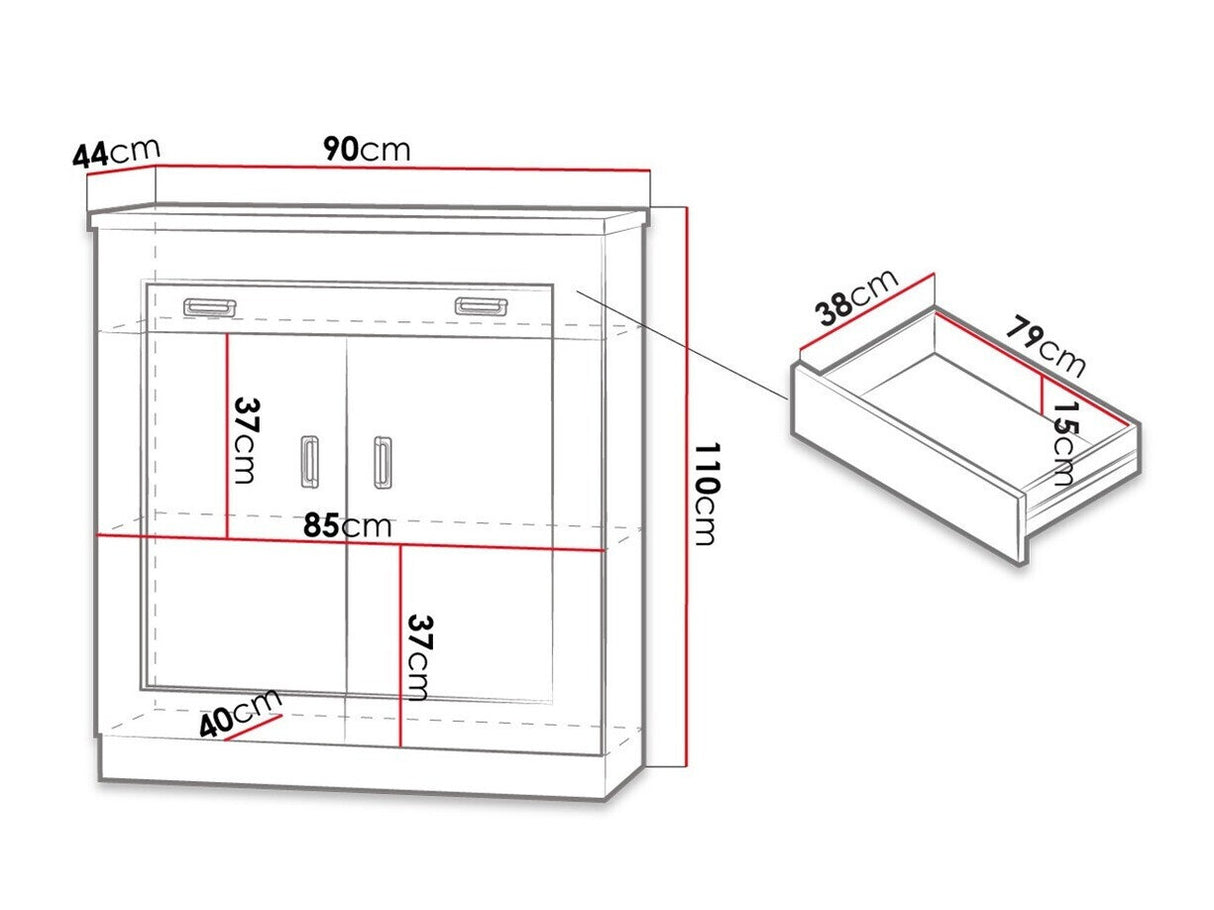 44cm
90cm
37cm
85cm
37cm
40cm
110cm
38cm
79cm
15cm