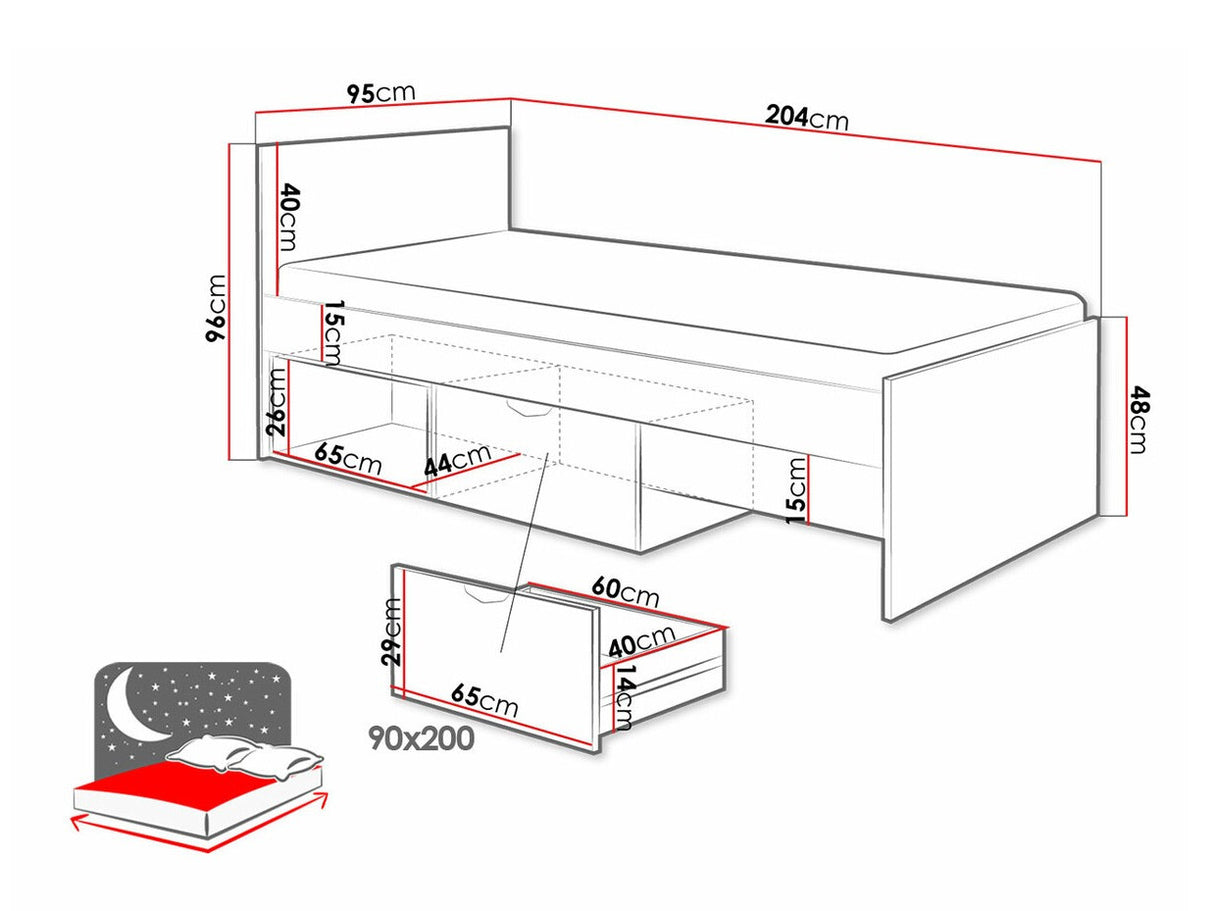 95cm
204cm
40cm
96cm
15cm
26cm
65cm
44cm
15cm
48cm
60cm
29cm
40cm
14cm
65cm
90x200