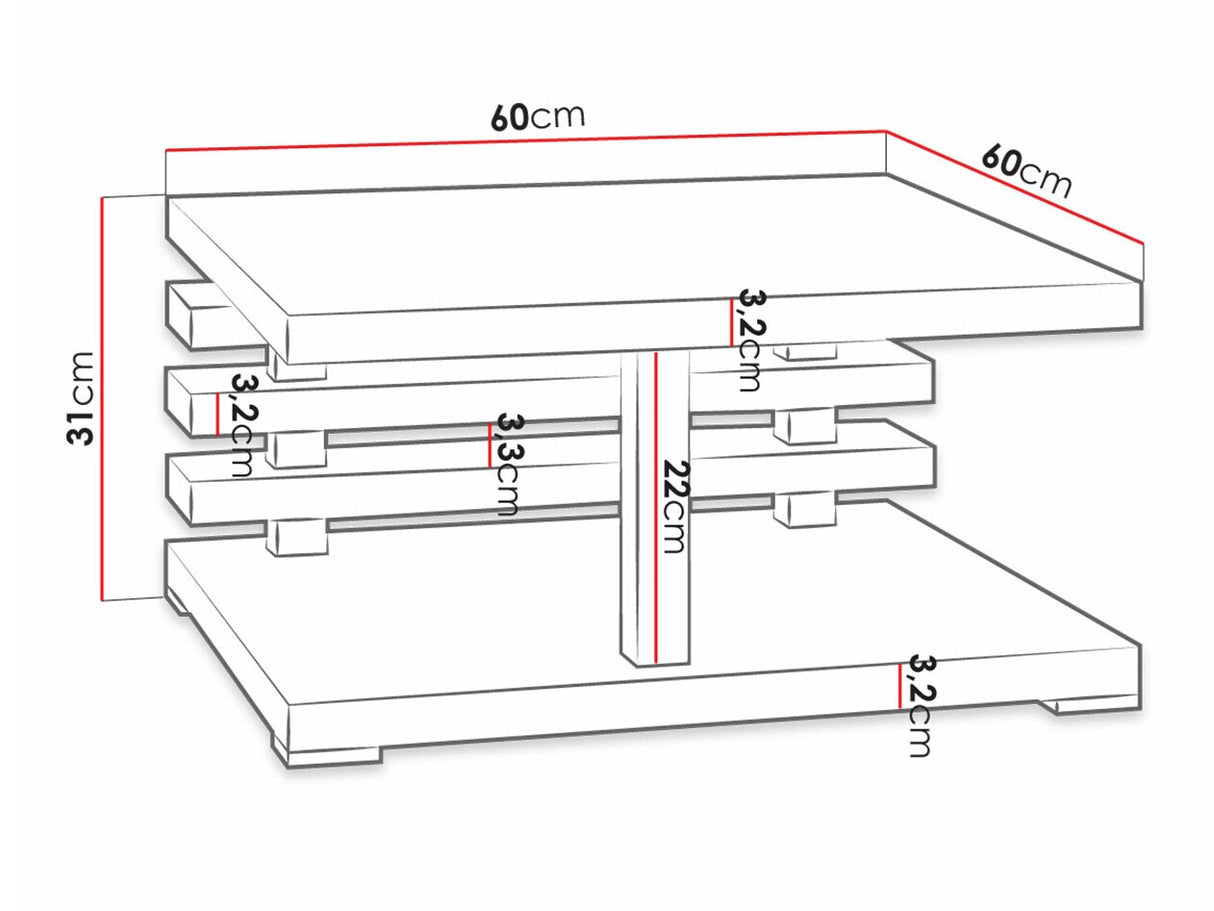 60cm
60cm
31cm
3,2cm
3,2cm
3,3cm
22cm
3,2cm