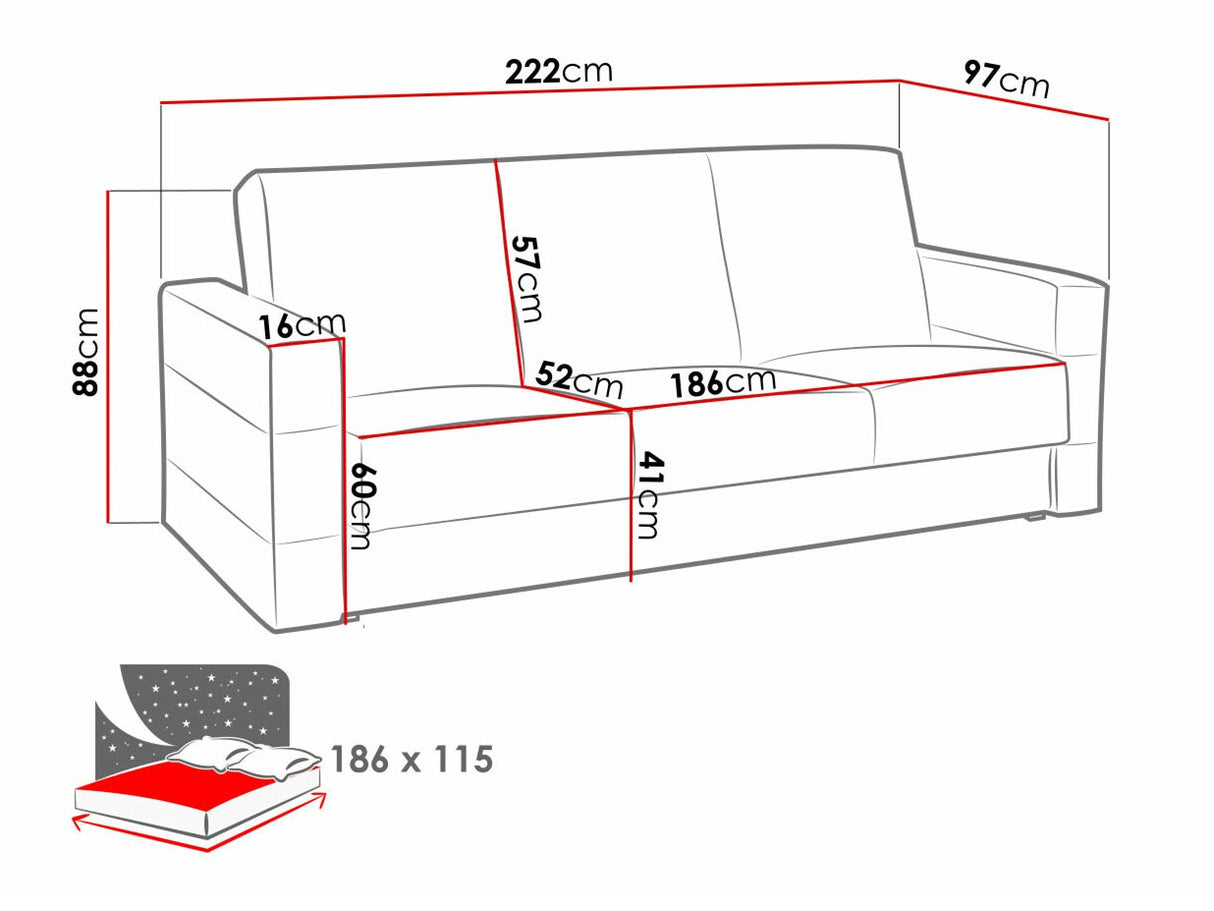 222cm
97cm
88cm
16cm
57cm
52cm
186cm
60cm
41cm
186 x 115