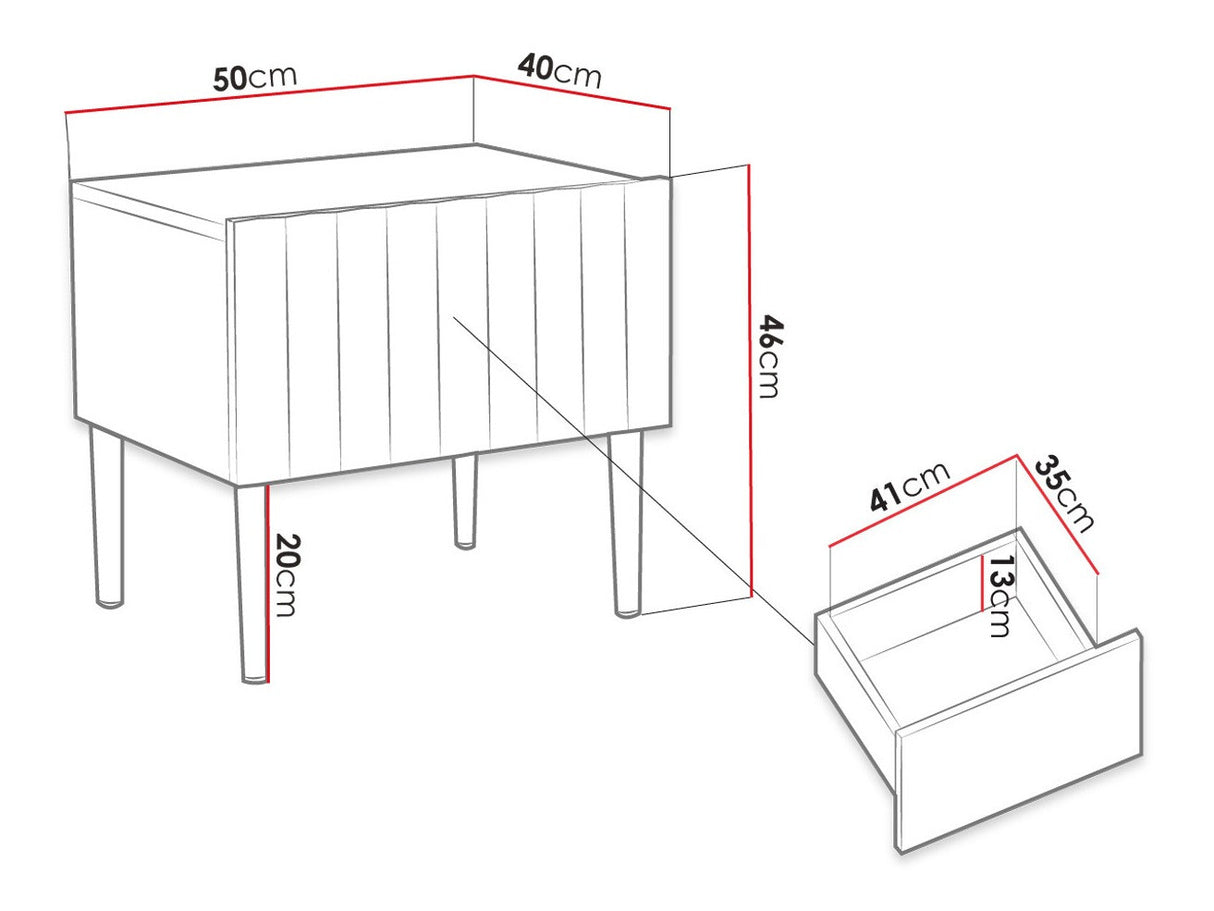 50cm
40cm
46cm
20cm
41cm
35cm
13cm