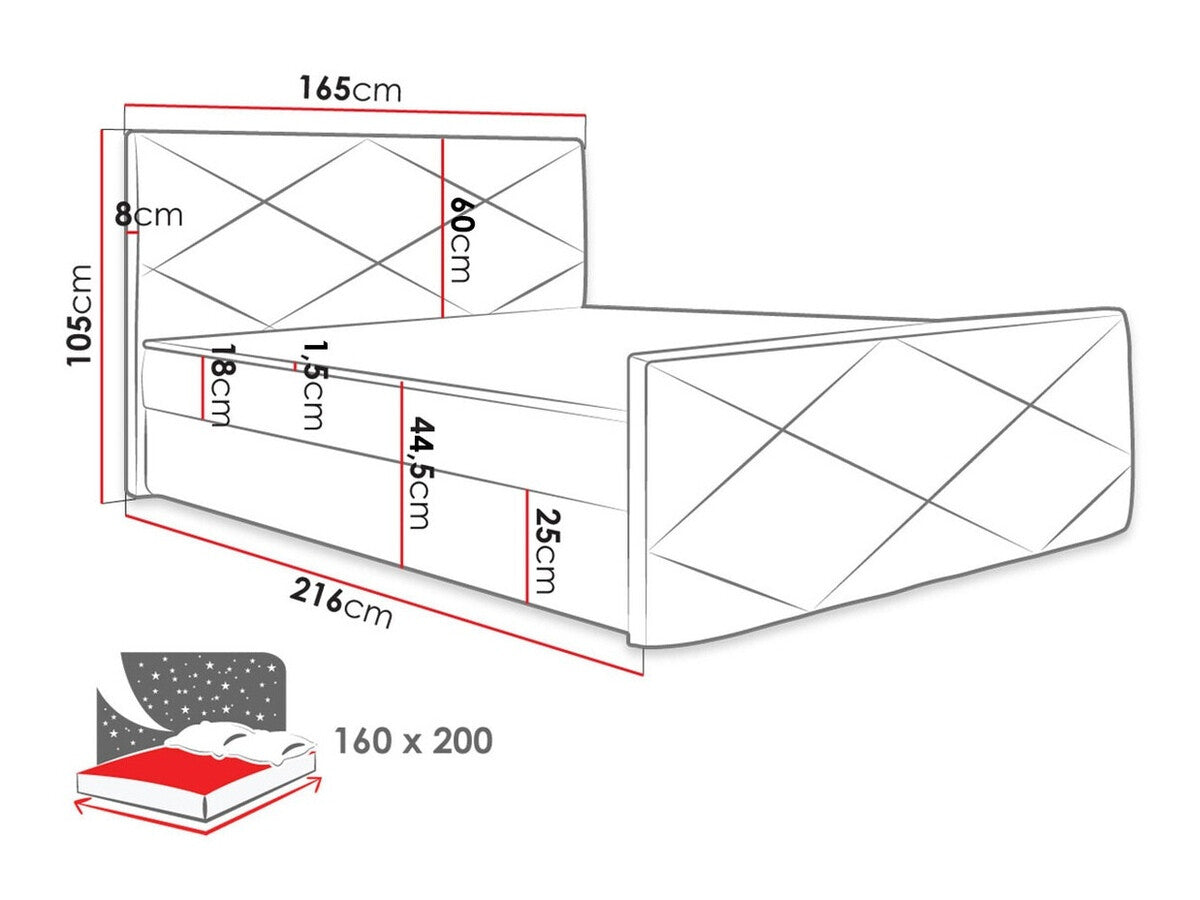 165cm
8cm
60cm
105cm
18cm
1,5cm
44,5cm
25cm
216cm
160 x 200